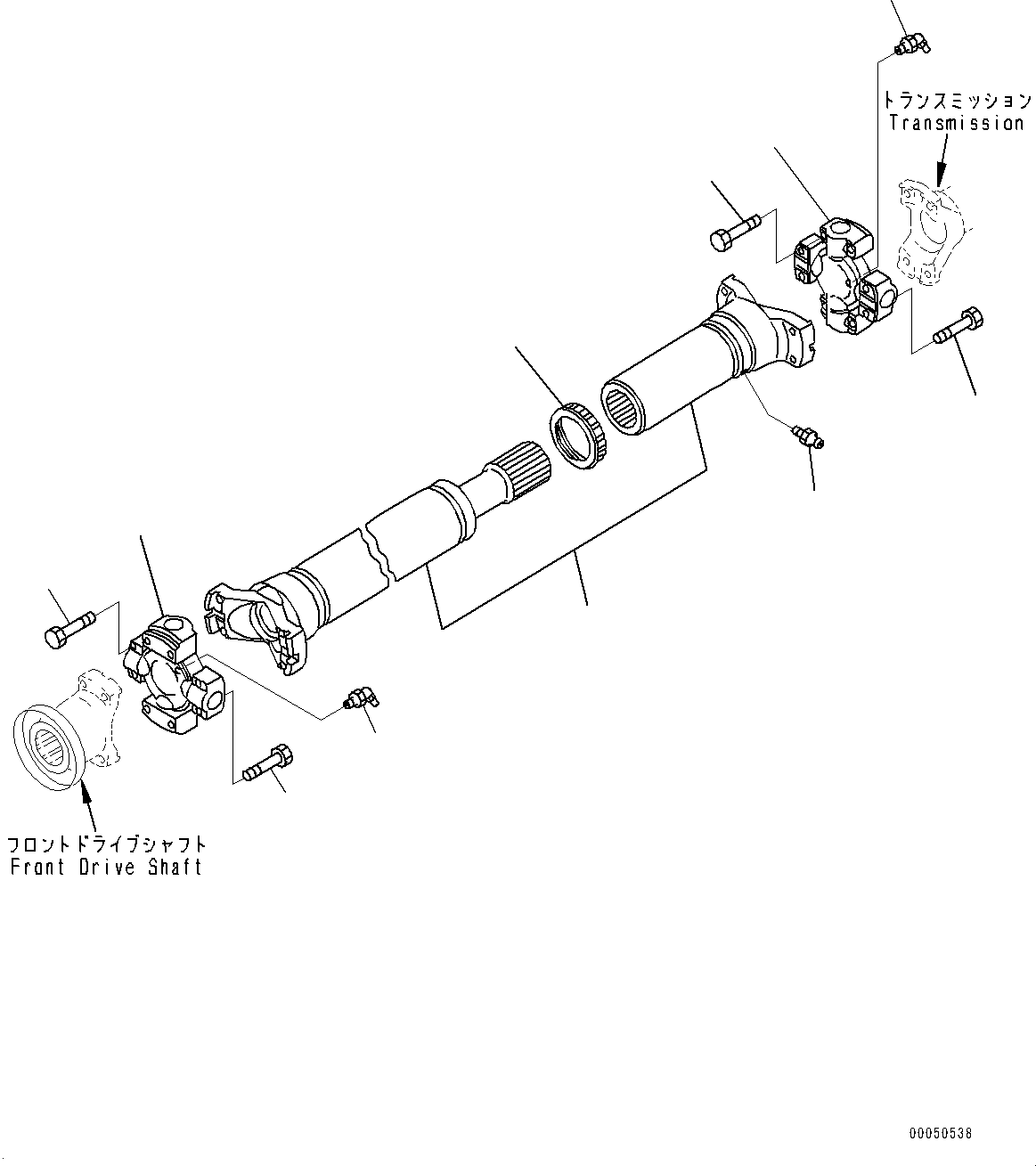 トランスミッション
Transmission

フロントドライブシャフト
Front Drive Shaft

00050538