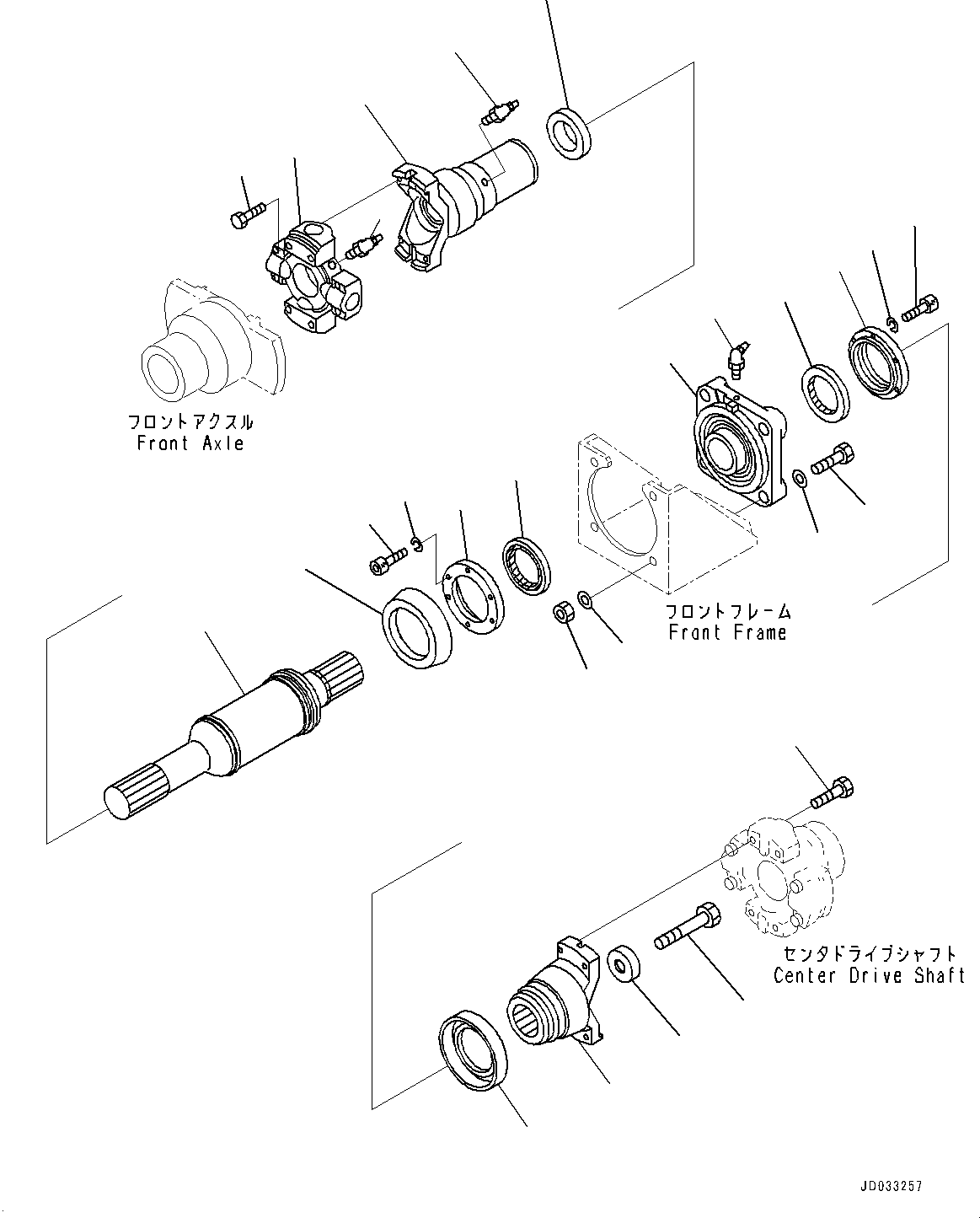 フロントアクスル
Front Axle

フロントフレーム
Front Frame

センタドライブシャフト
Center Drive Shaft

JD033257