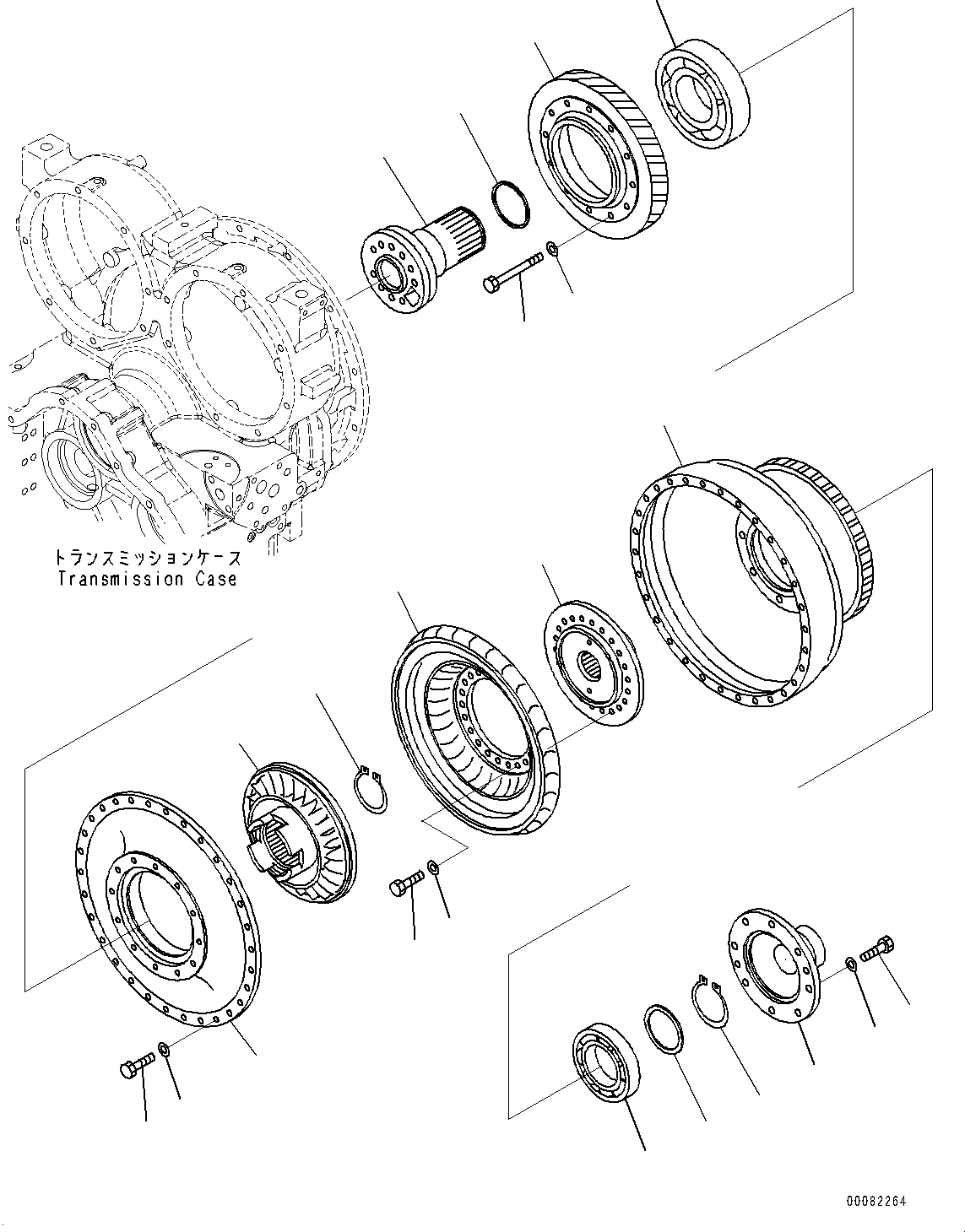 トランスミッションケース
Transmission Case

00082264