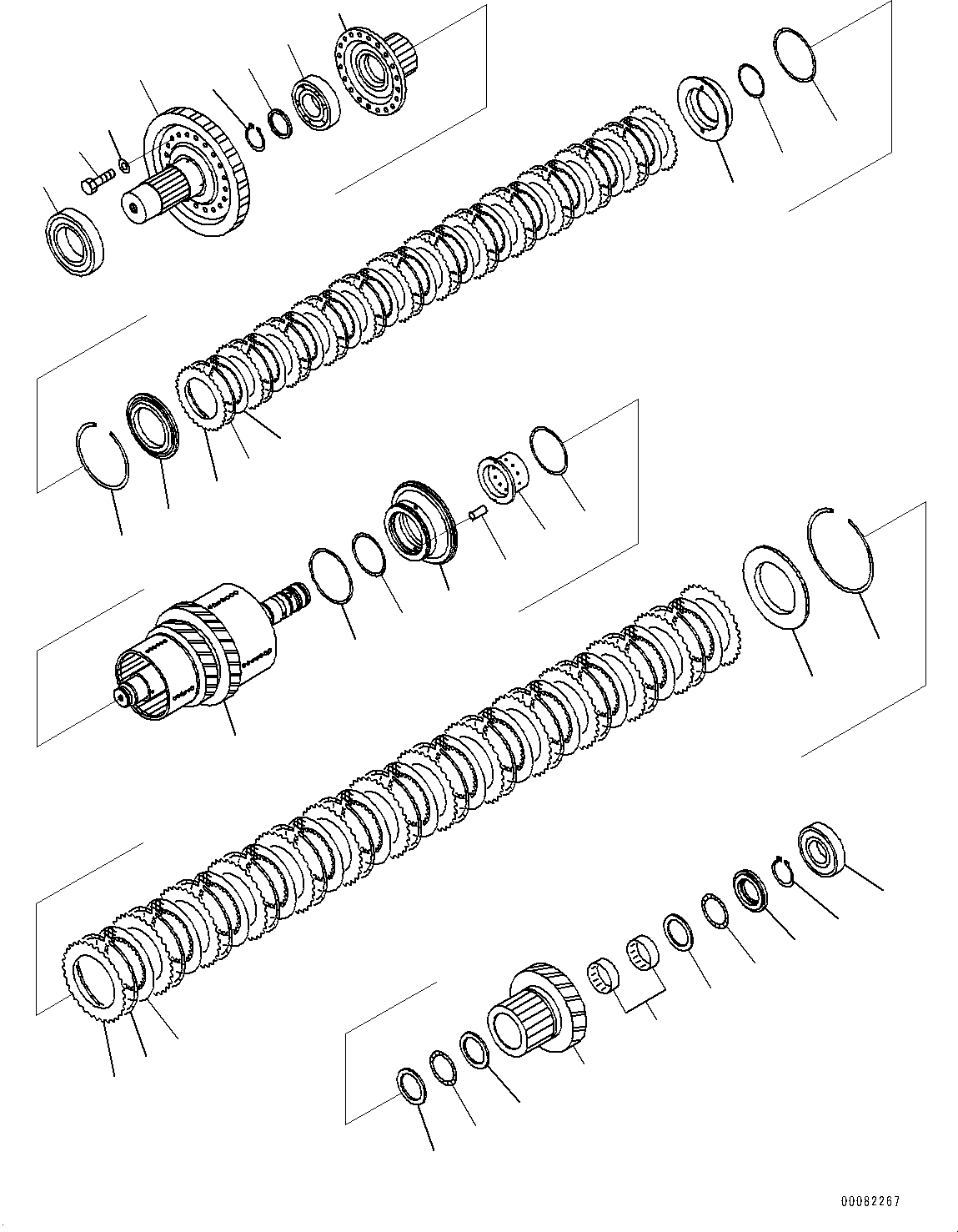 00082267