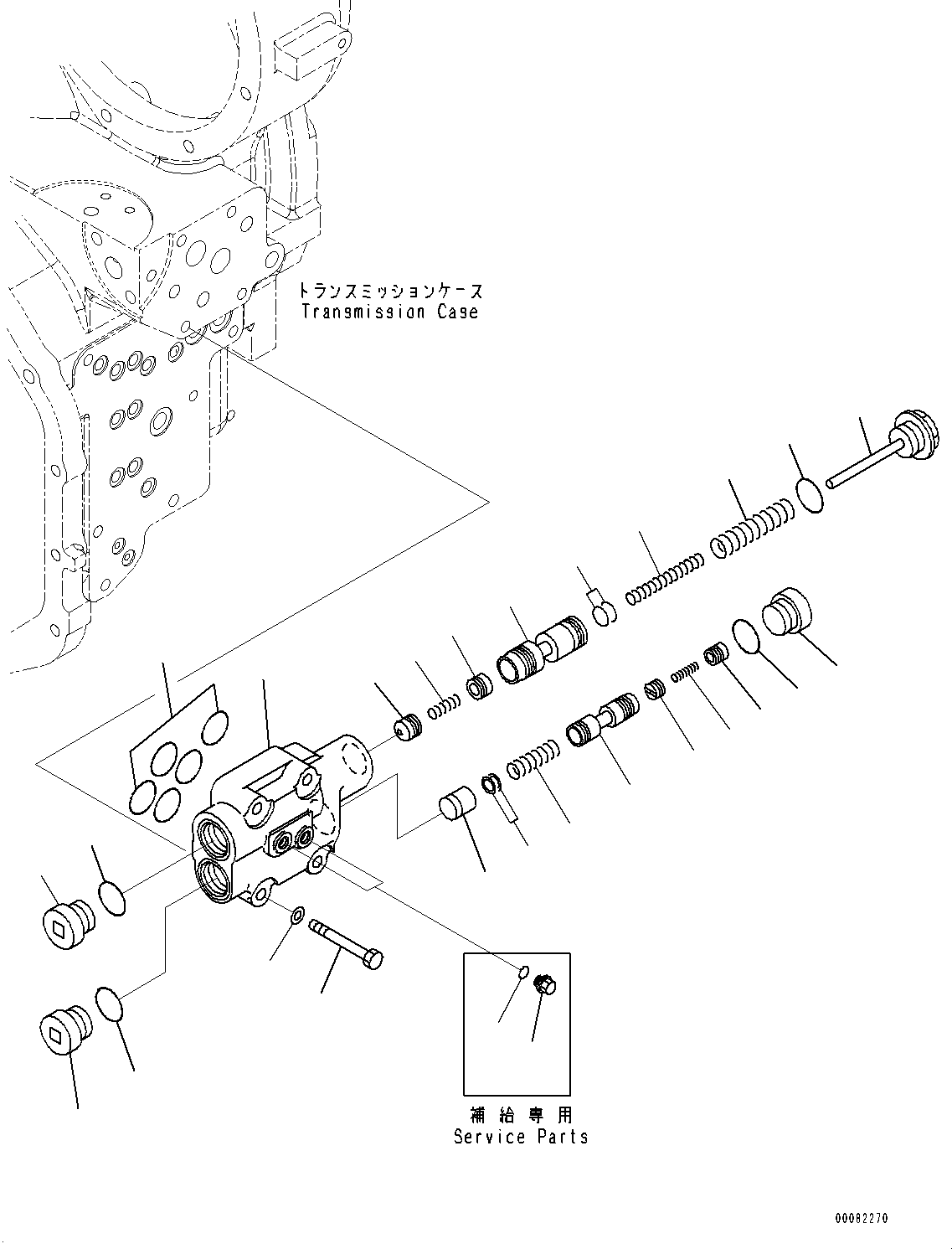 トランスミッションケース
Transmission Case

補給専用
Service Parts

00082270