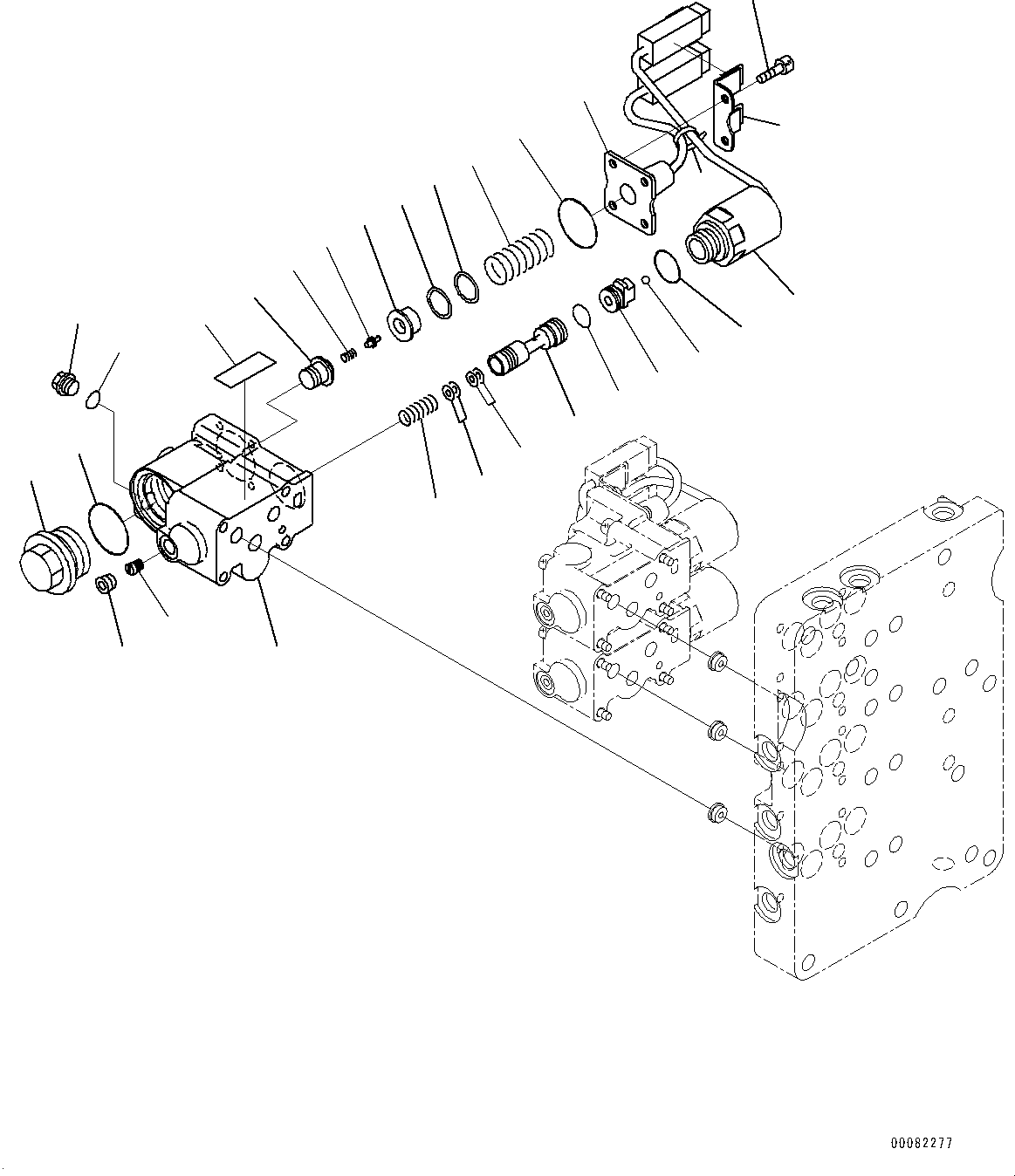 00082277