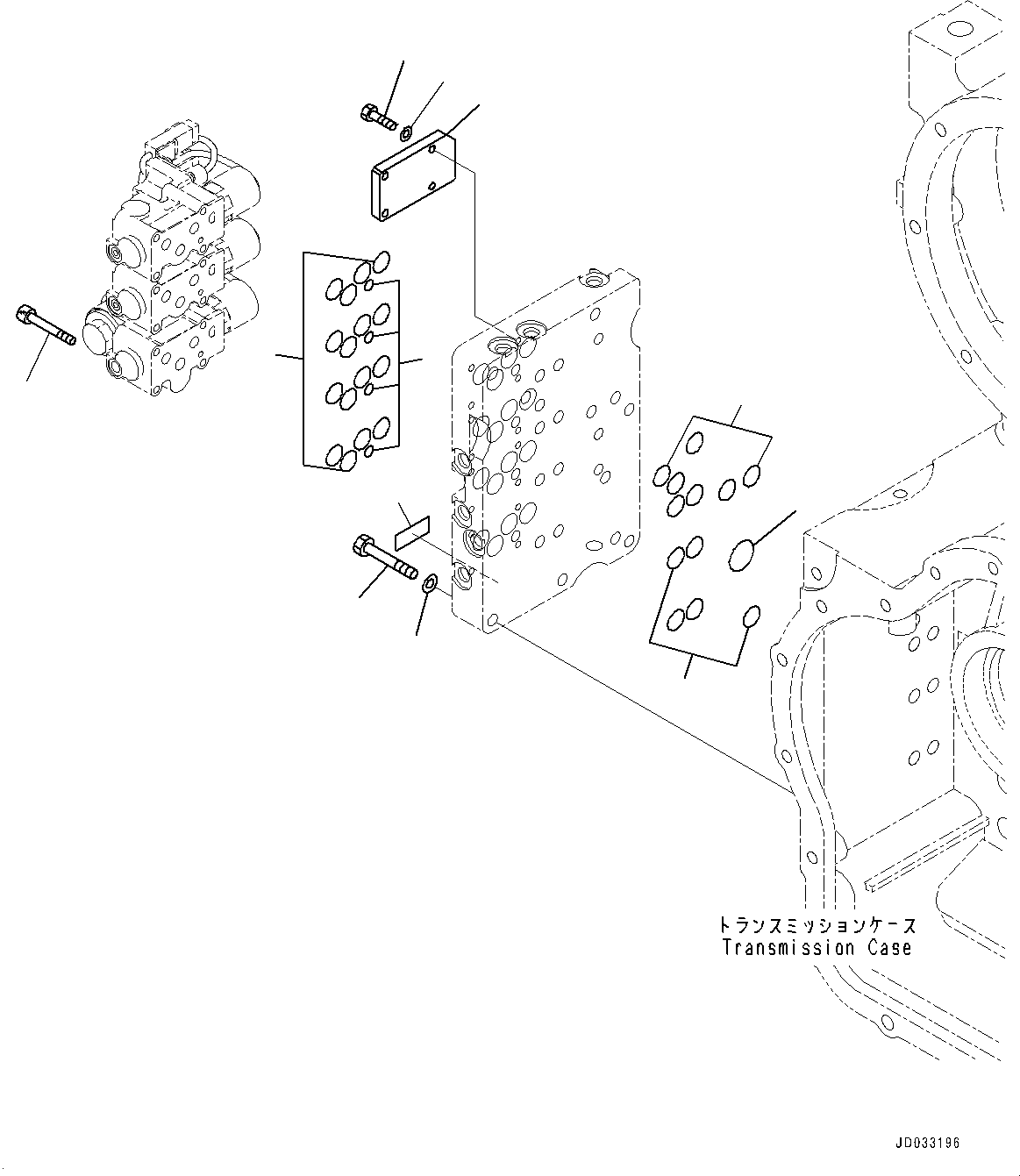 トランスミッションケース
Transmission Case

JD033196