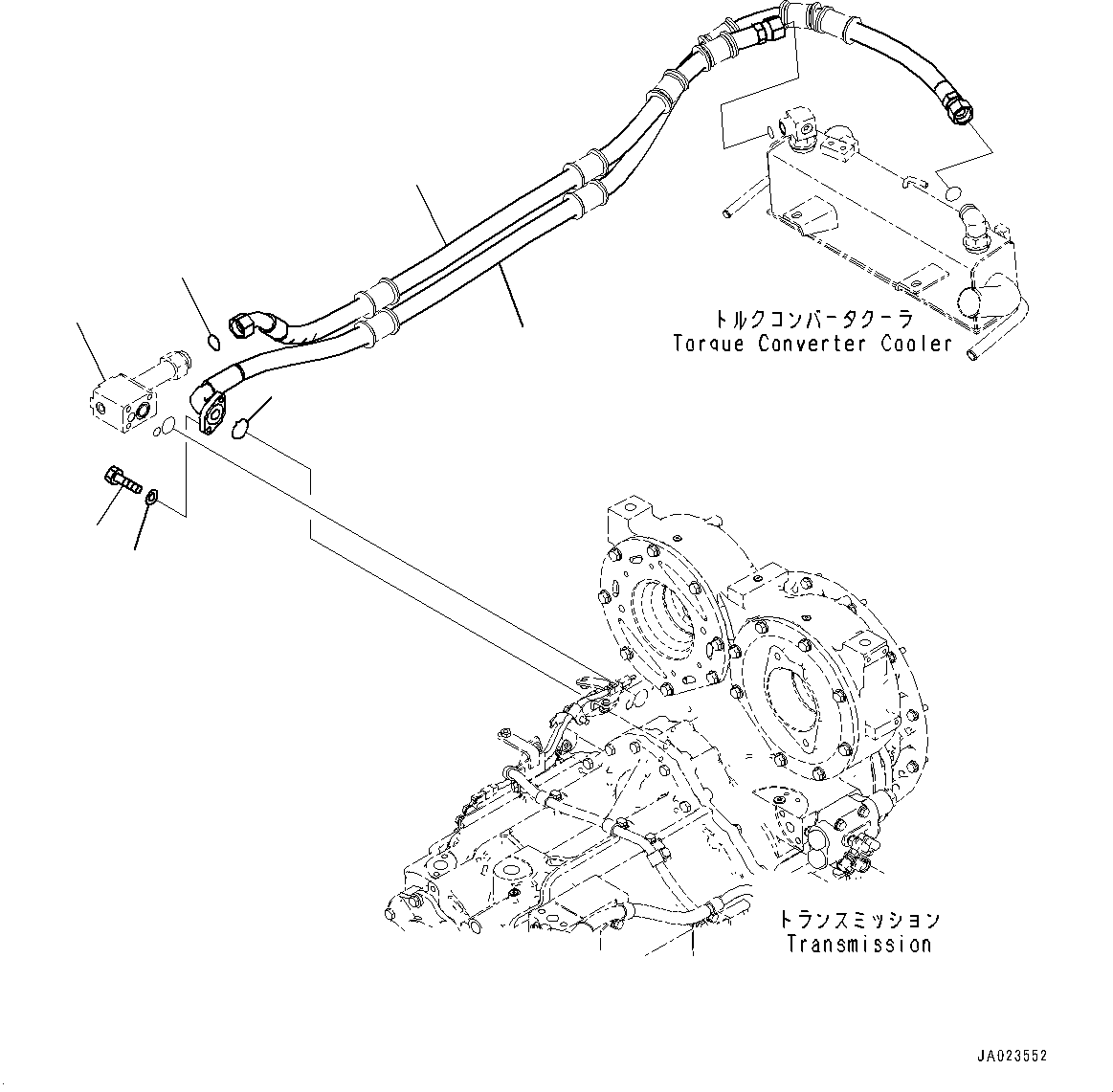 トルクコンバータクーラ
Torque Converter Cooler

トランスミッション
Transmission

JA023552