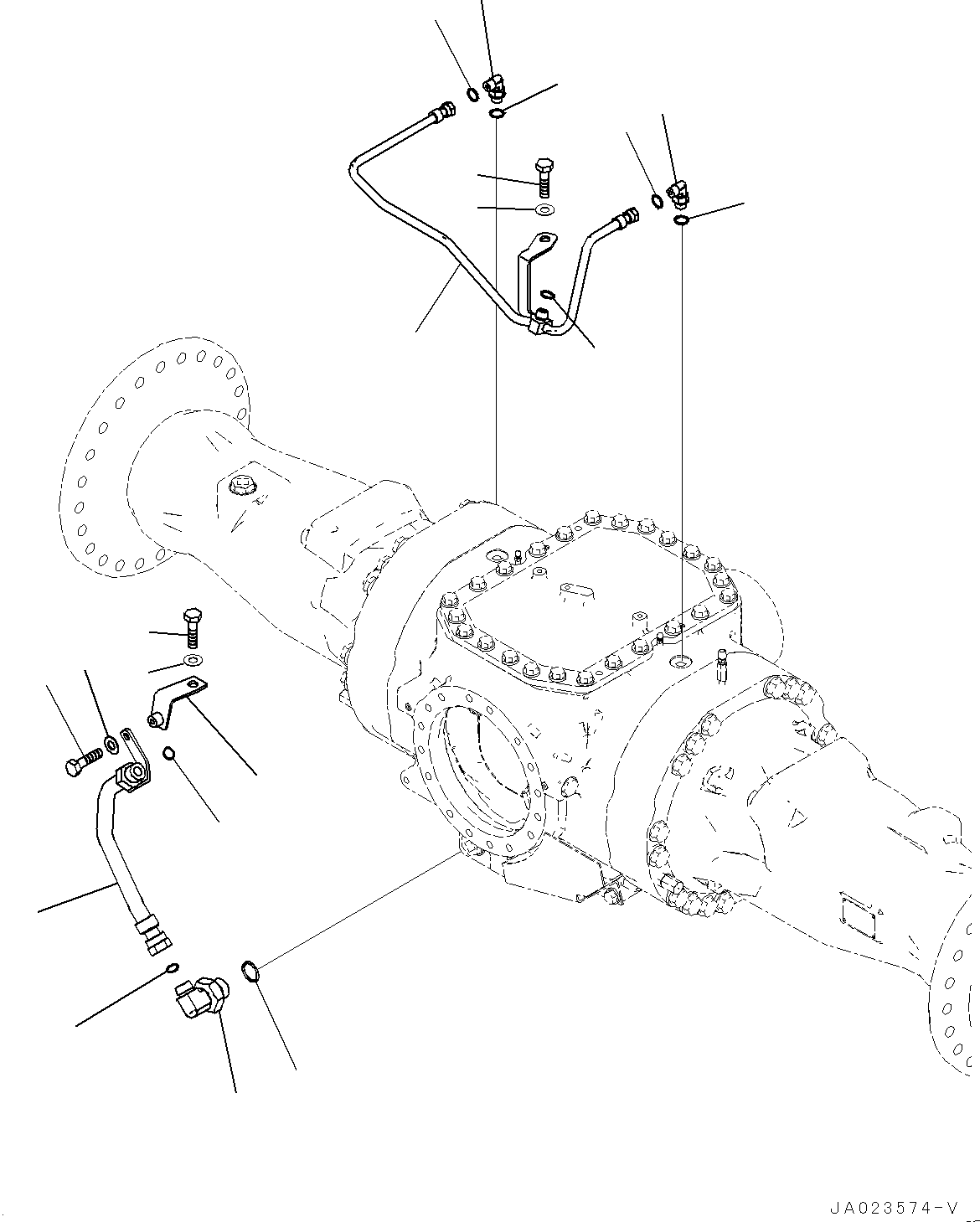 JA023574-V