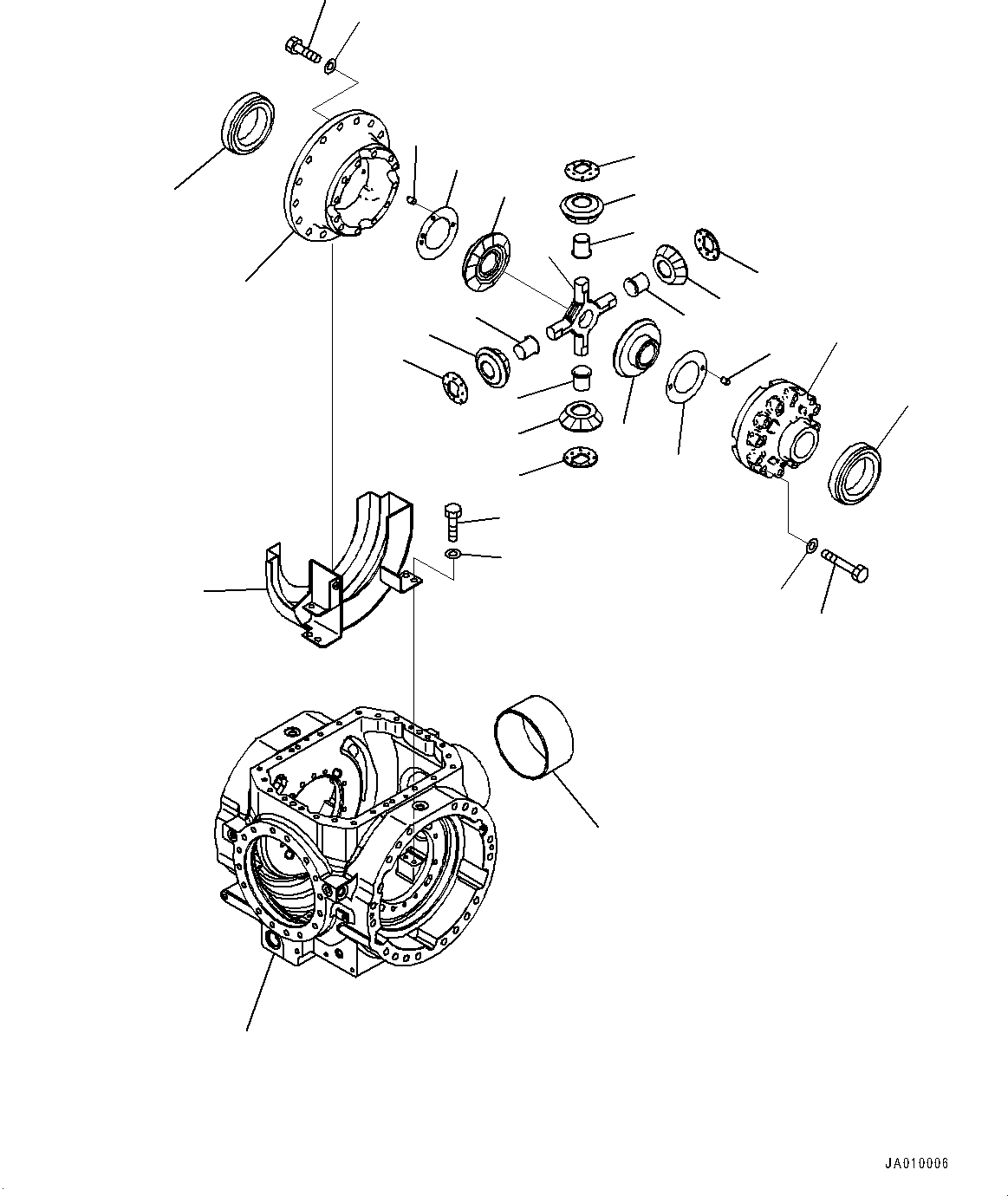 JA010006