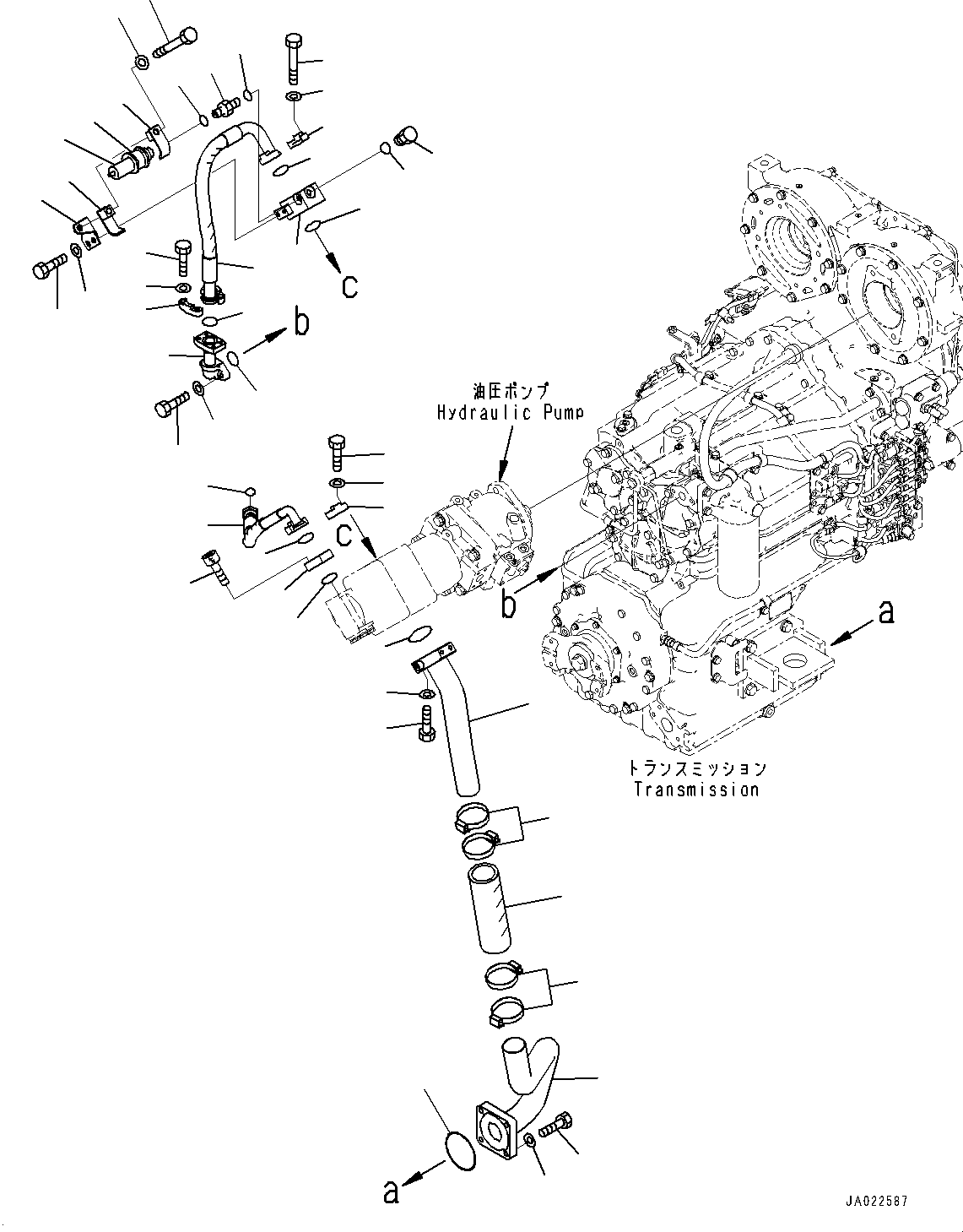 c

b

油圧ポンプ
Hydraulic Pump

c

b

a

トランスミッション
Transmission

a

JA022587