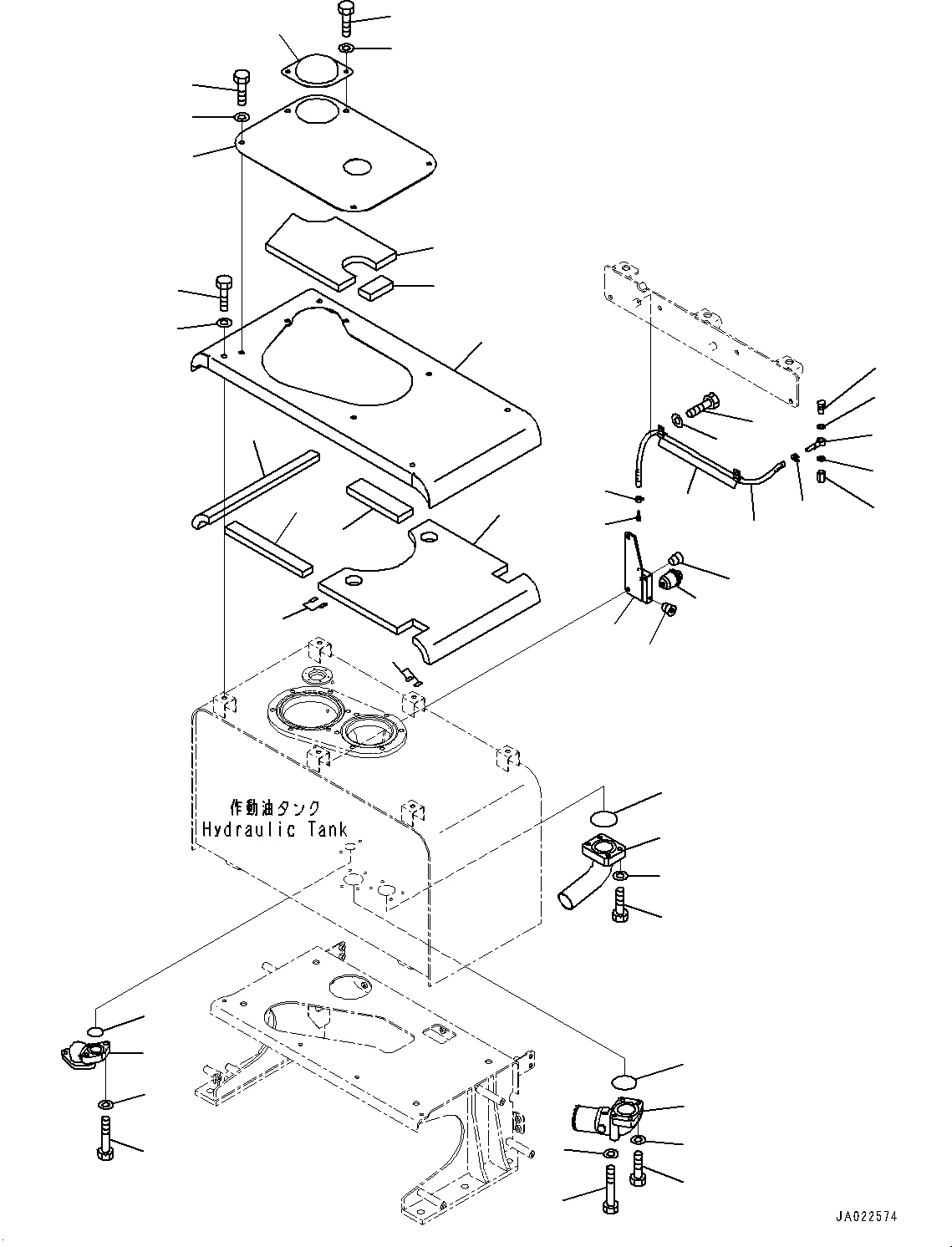 作動油タンク
Hydraulic Tank

JA022574