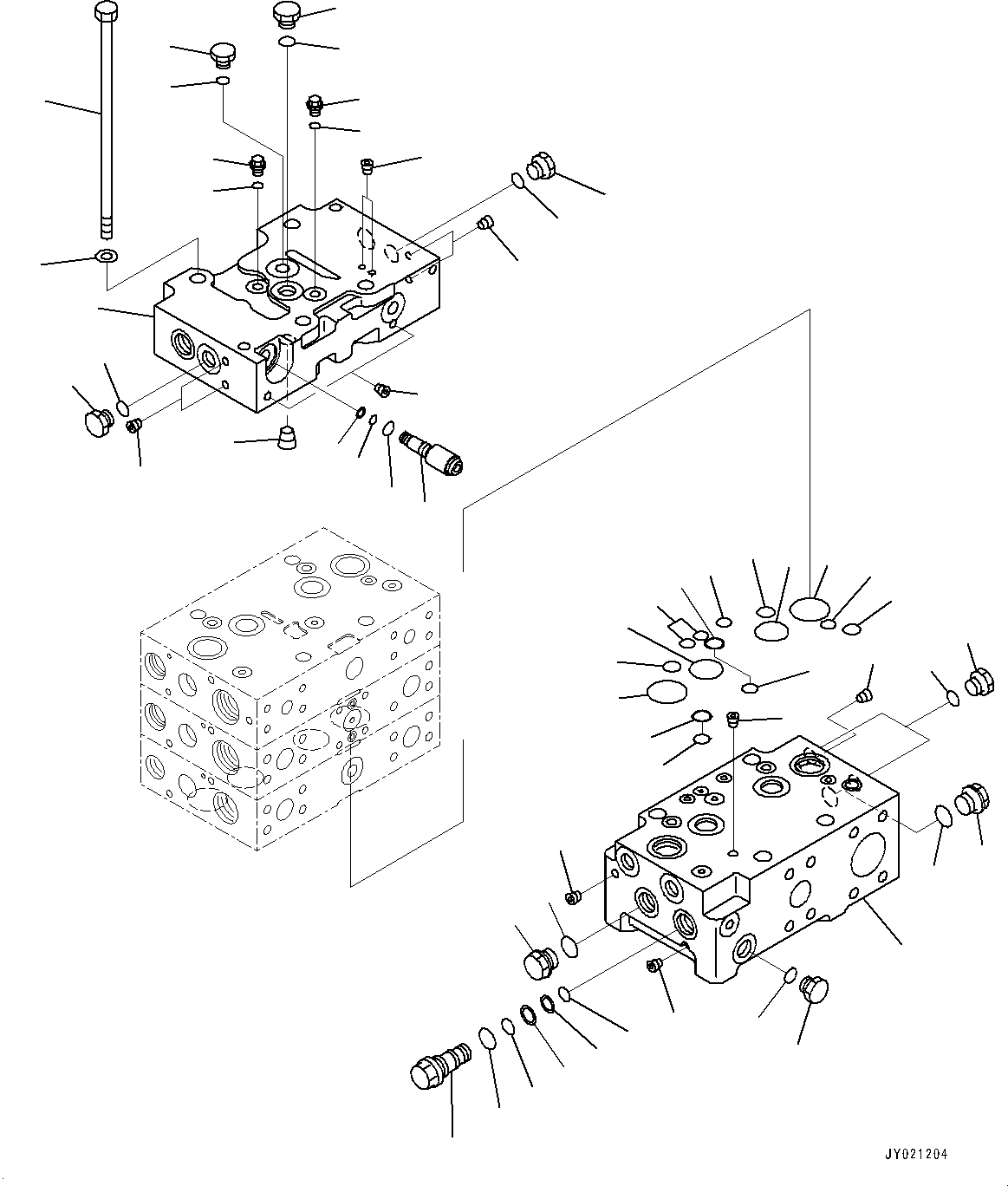 JY021204