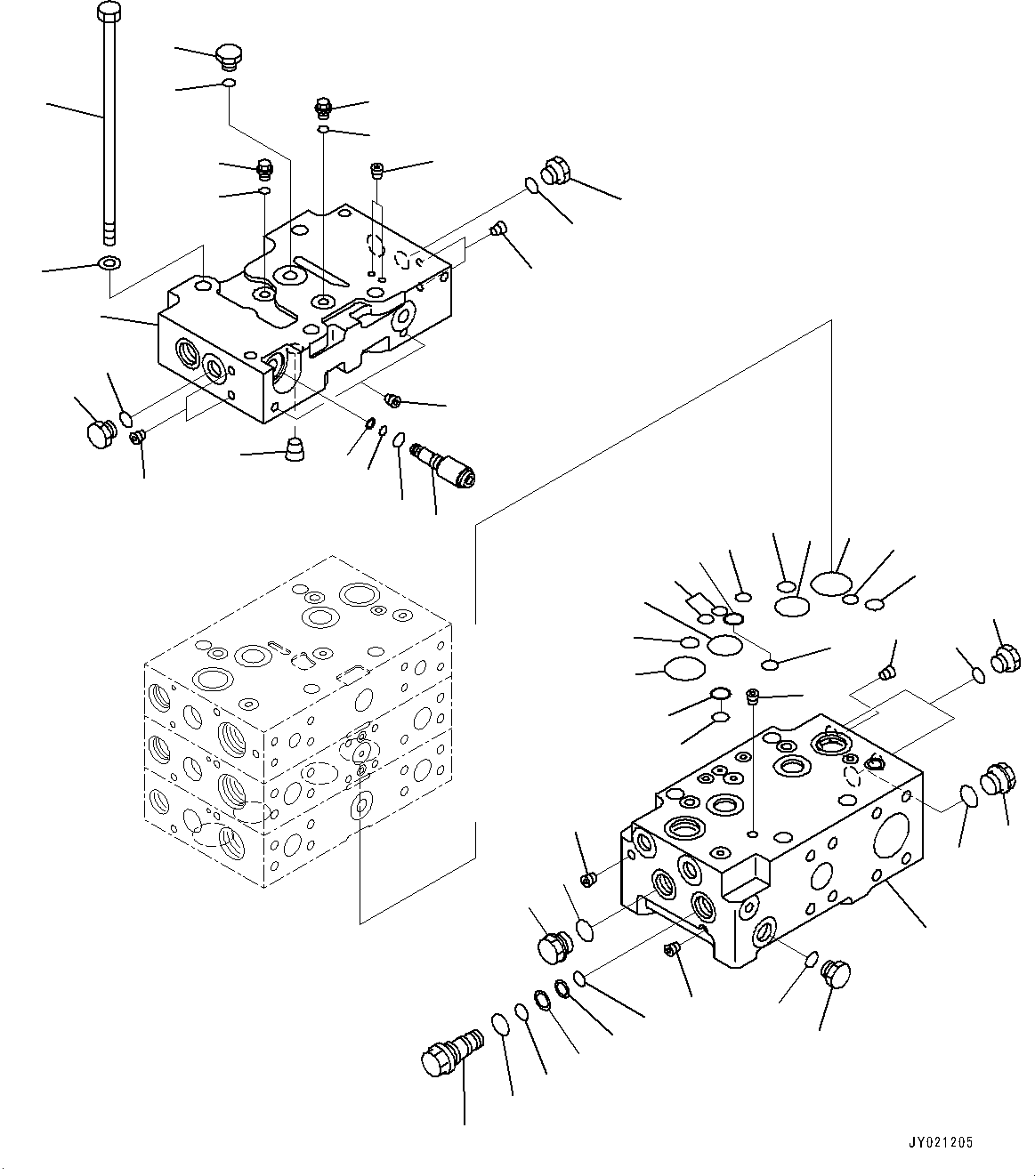 JY021205