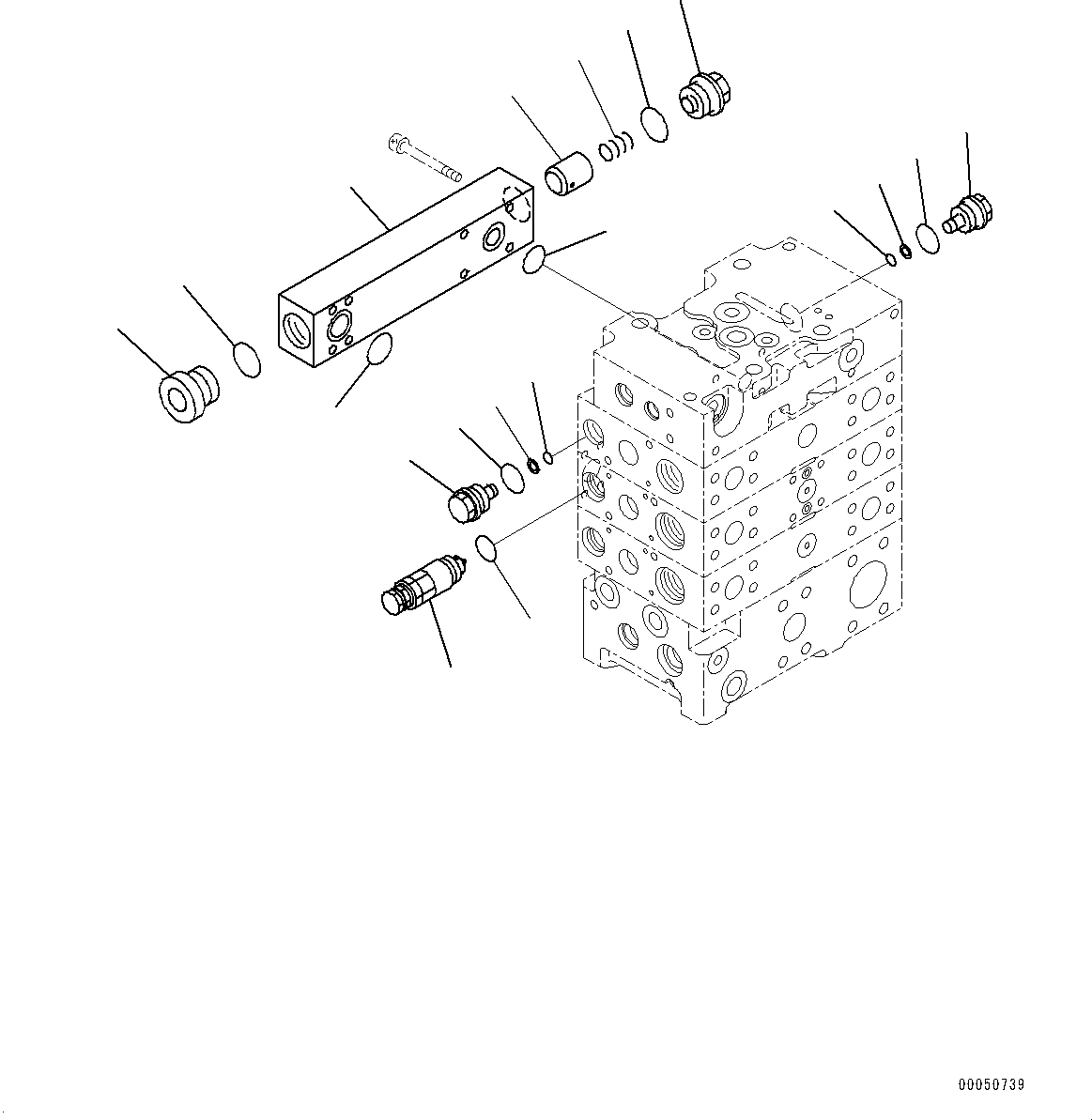 00050739