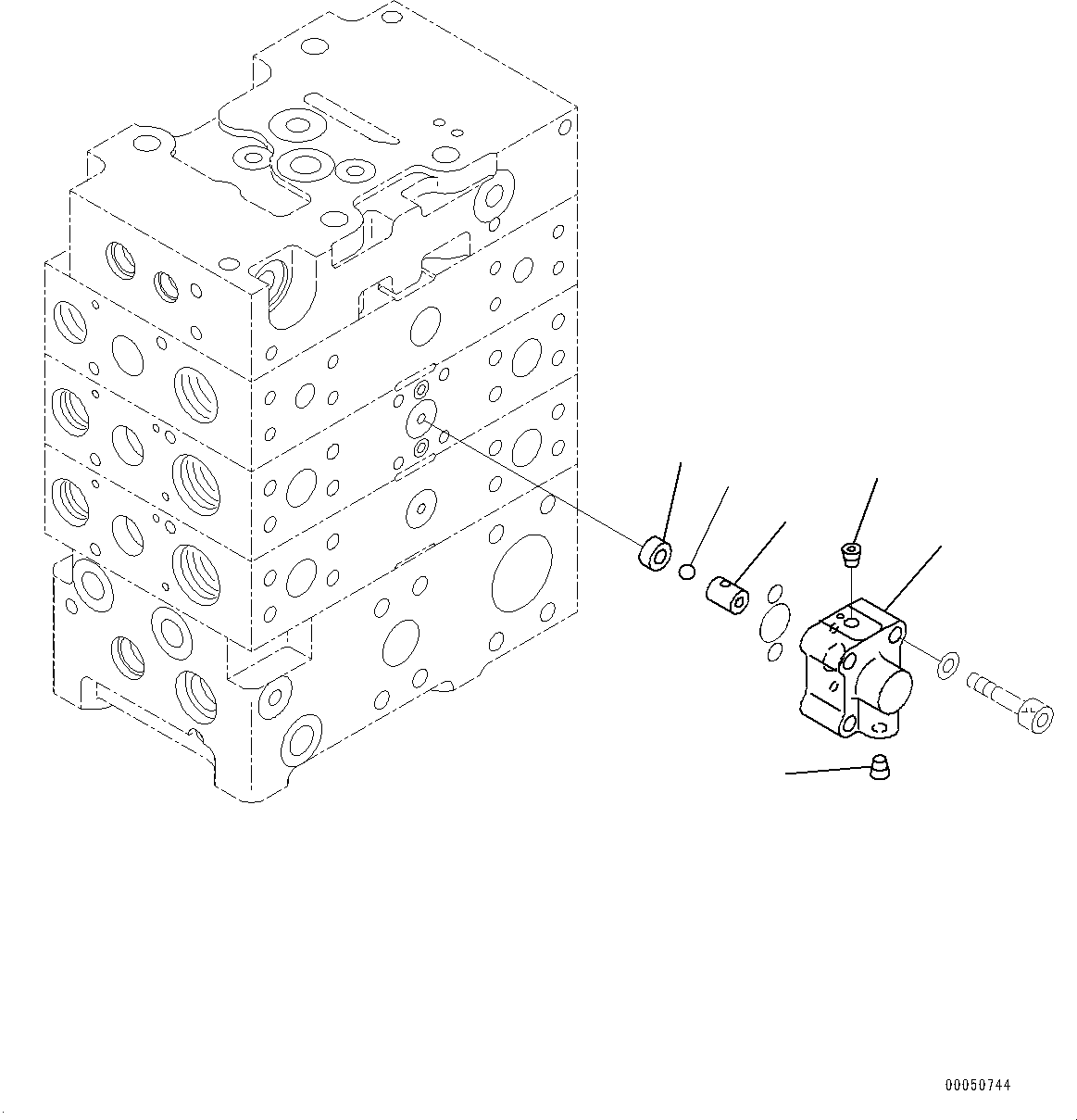 00050744