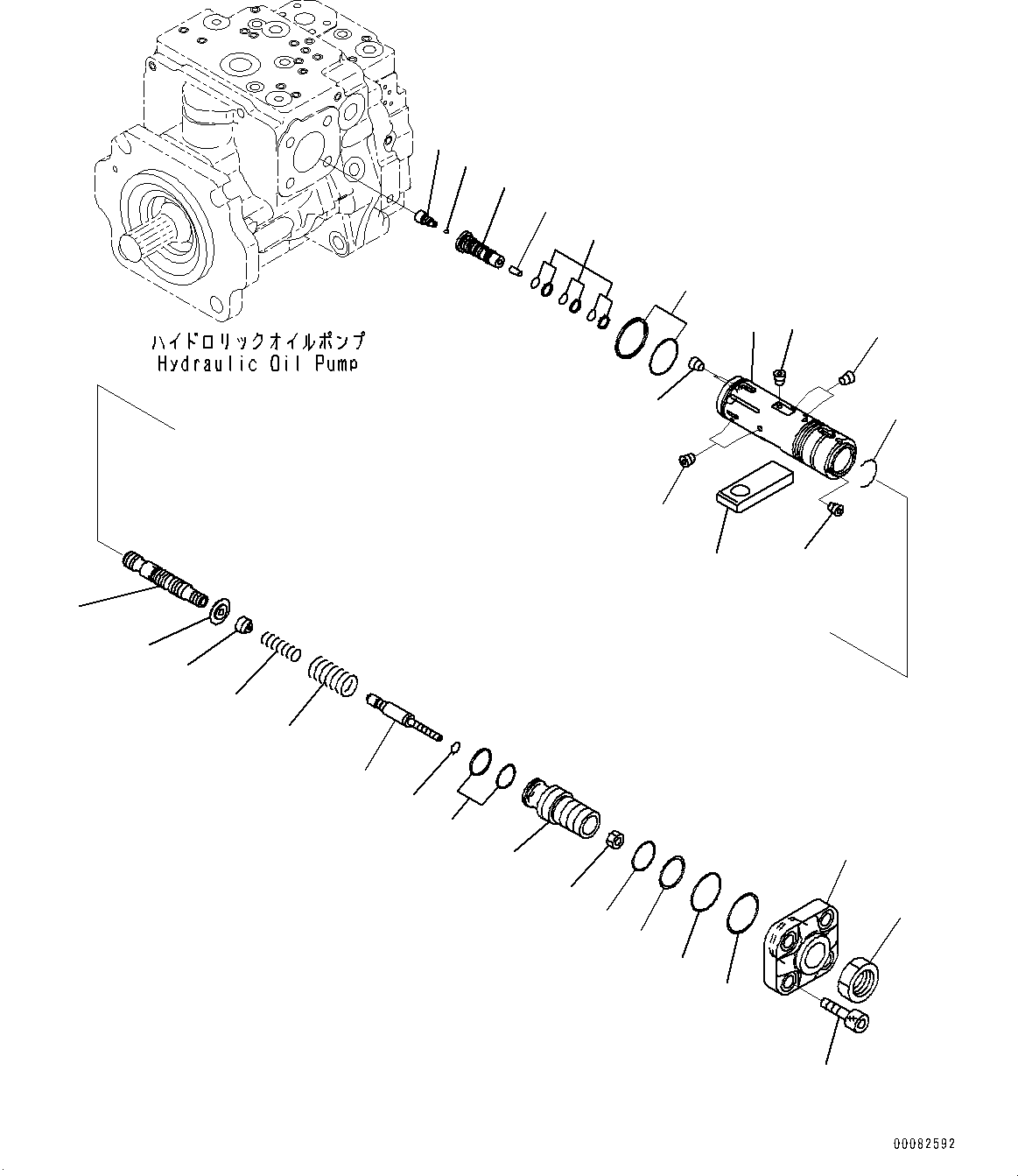 ハイドロリックオイルポンプ
Hydraulic Oil Pump

00082592