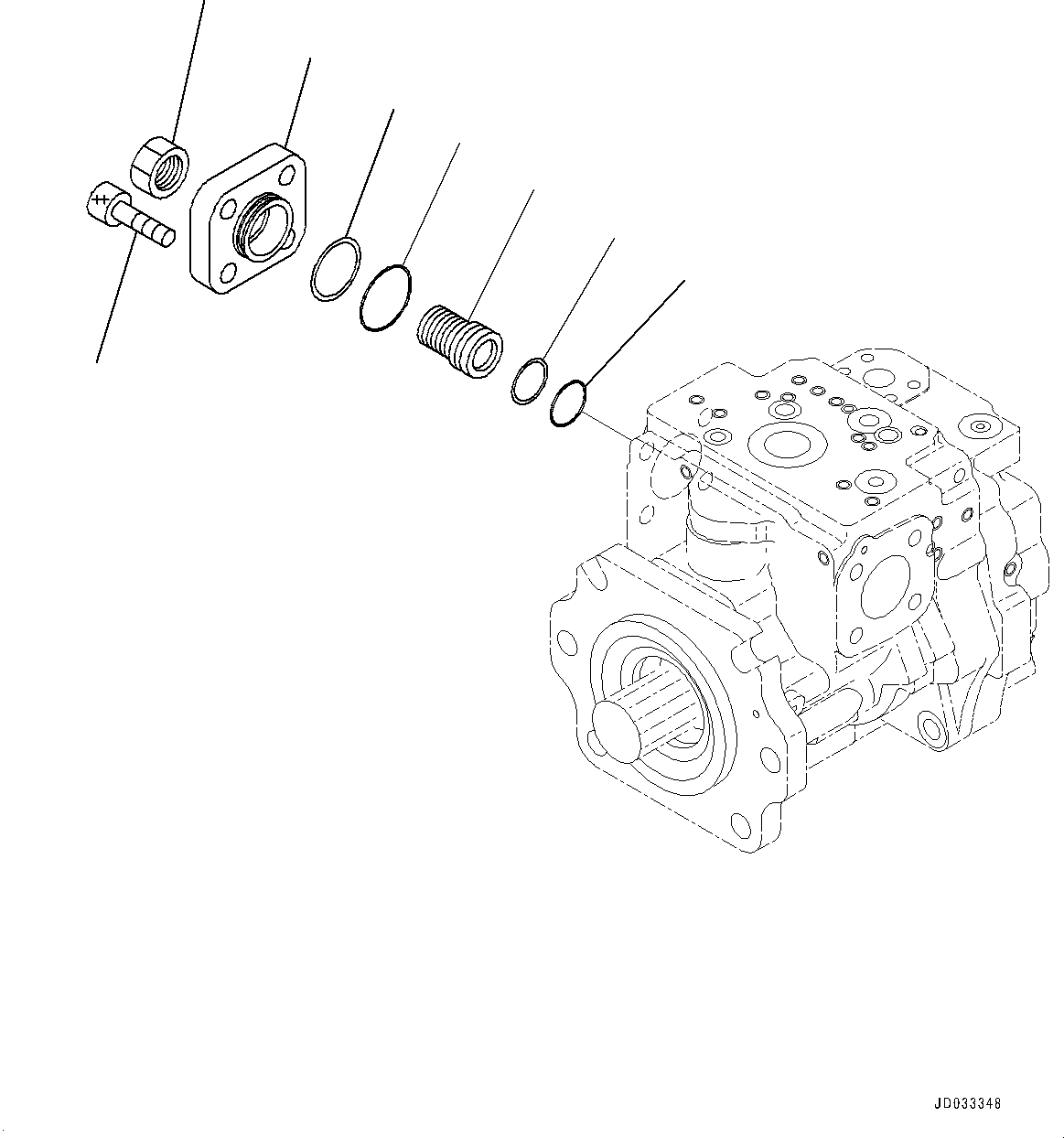 JD033348