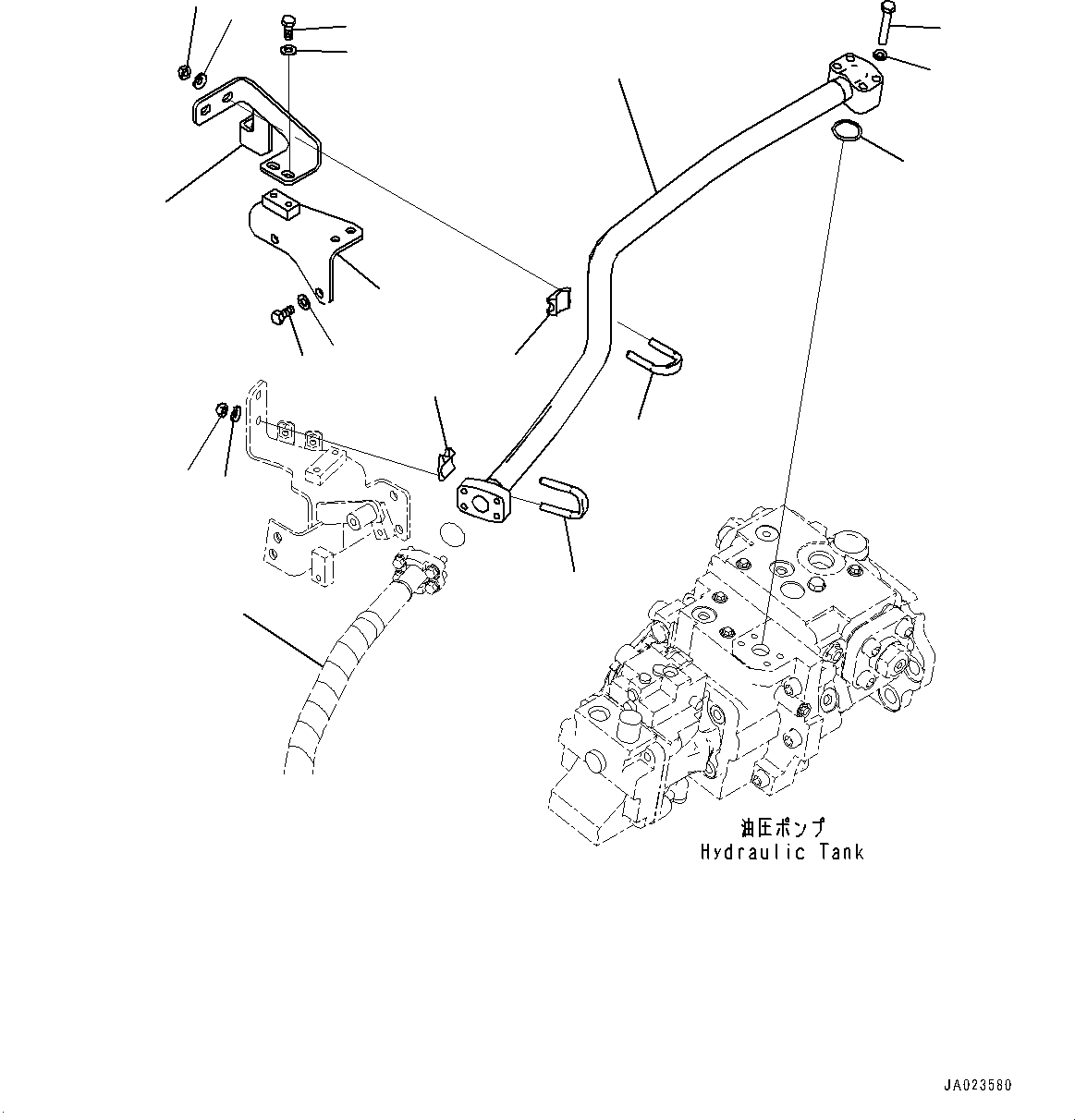 油圧ポンプ
Hydraulic Tank

JA023580