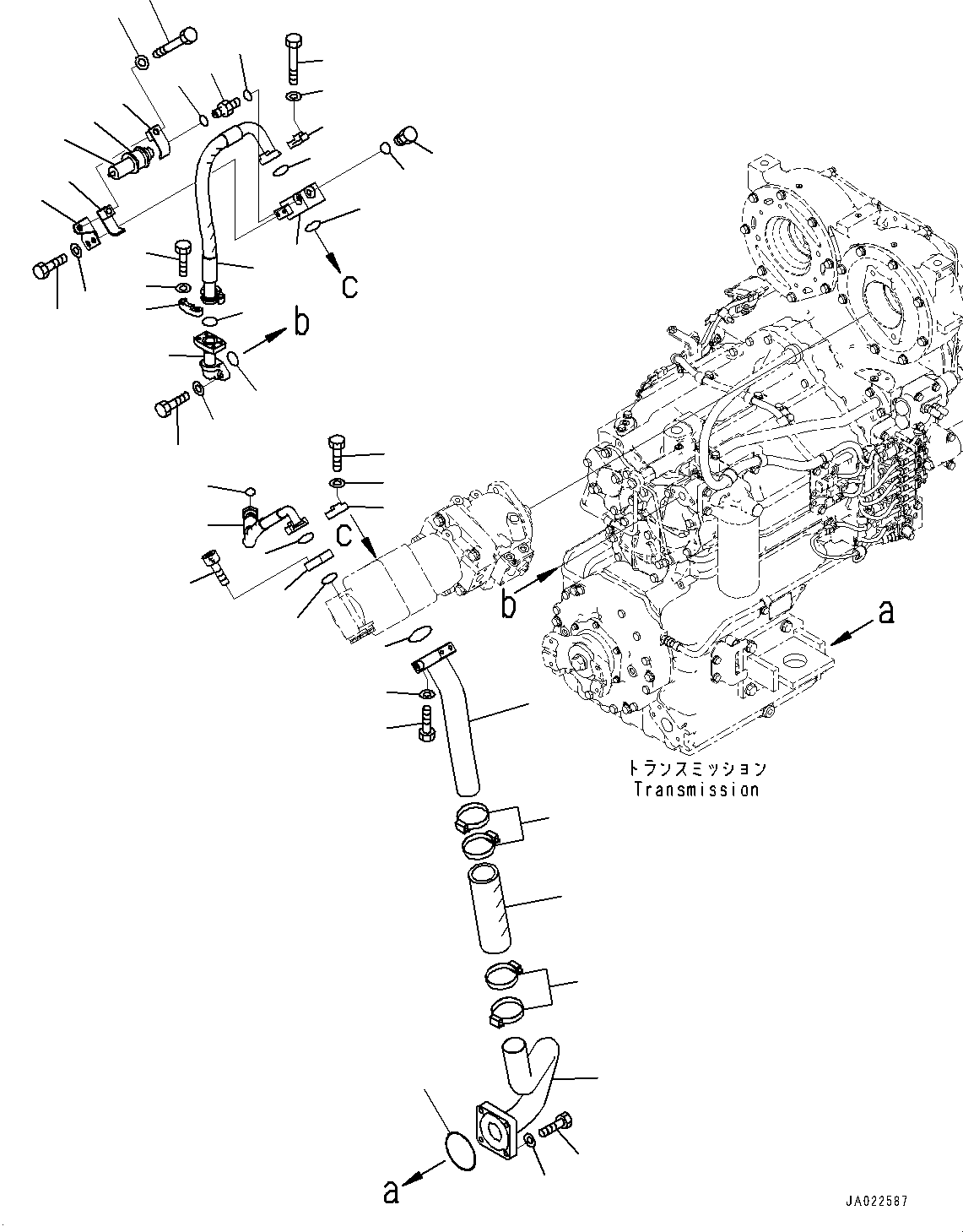 c
b
c
b
a
トランスミッション
Transmission
a
JA022587