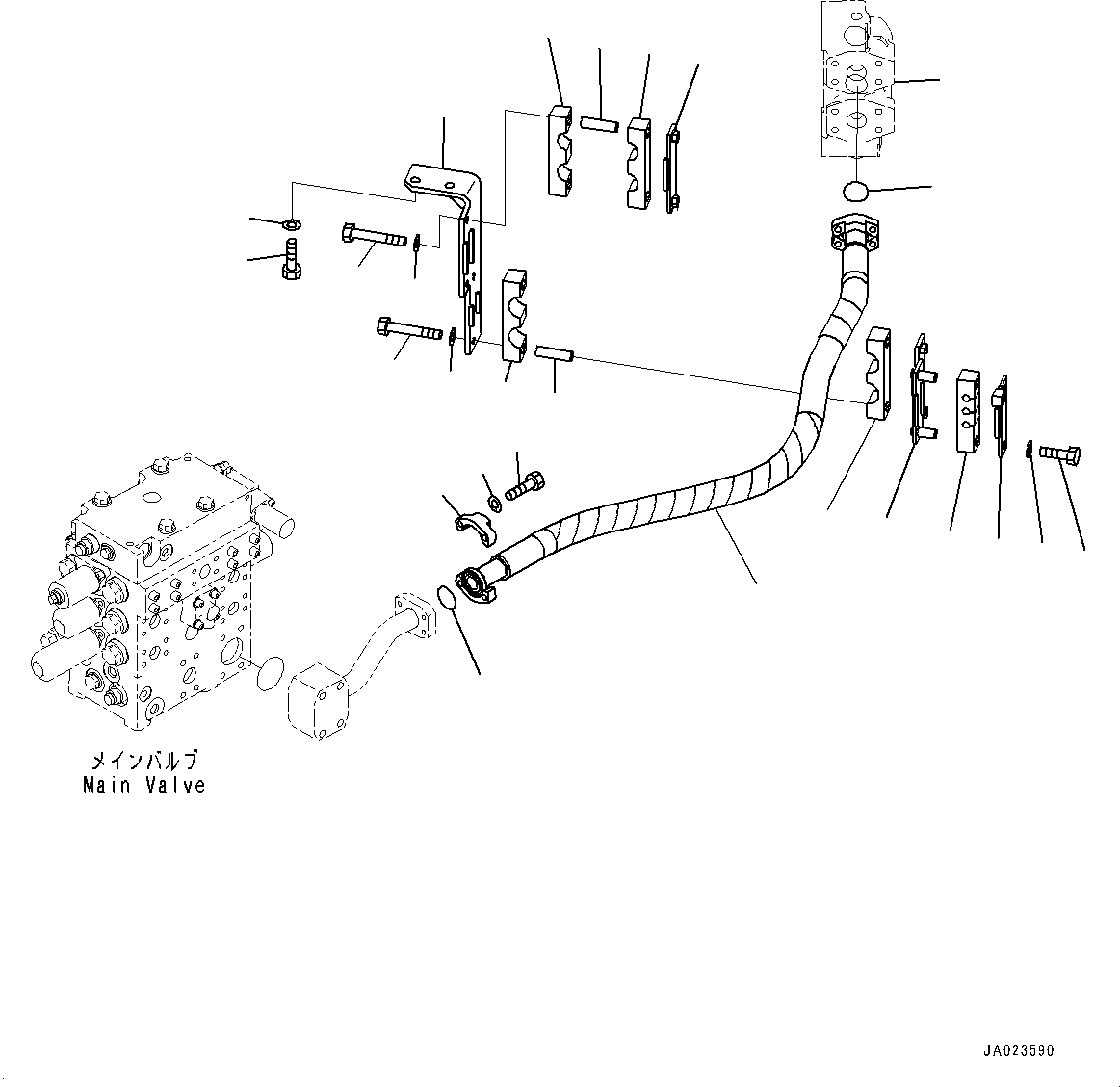 メインバルブ
Main Valve

JA023590