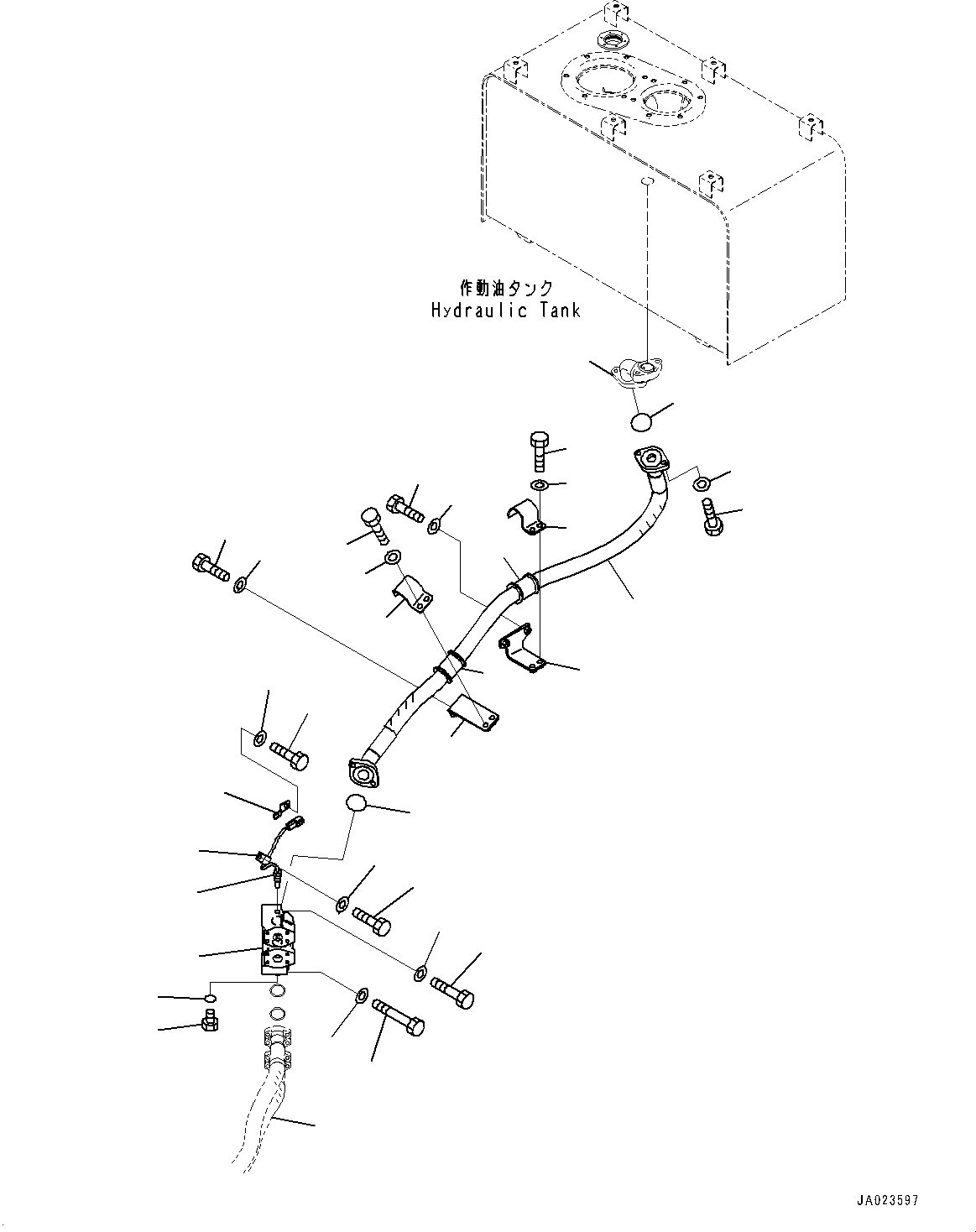 作動油タンク
Hydraulic Tank

JA023597