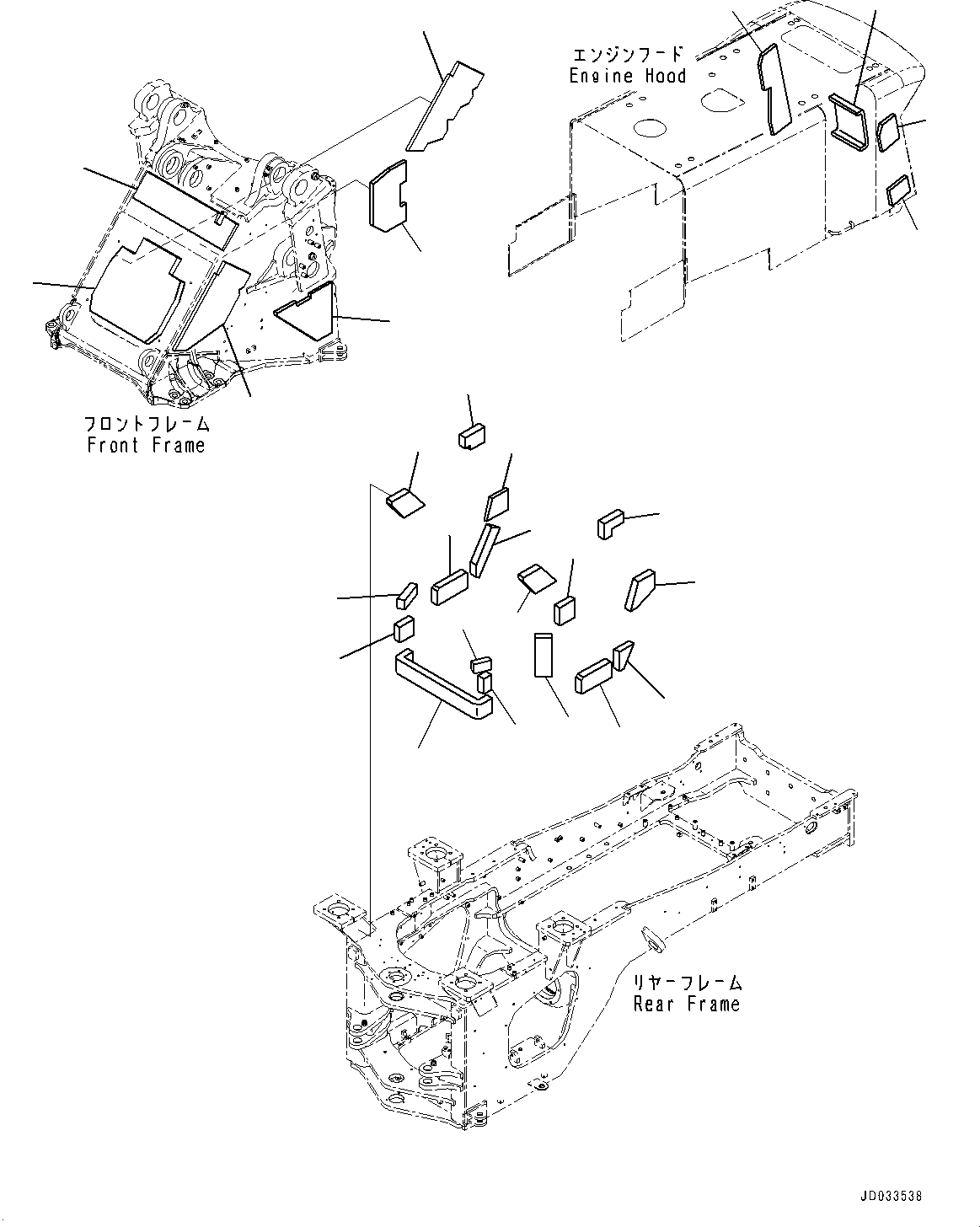 エンジンフード
Engine Hood

フロントフレーム
Front Frame

リヤーフレーム
Rear Frame

JD033538