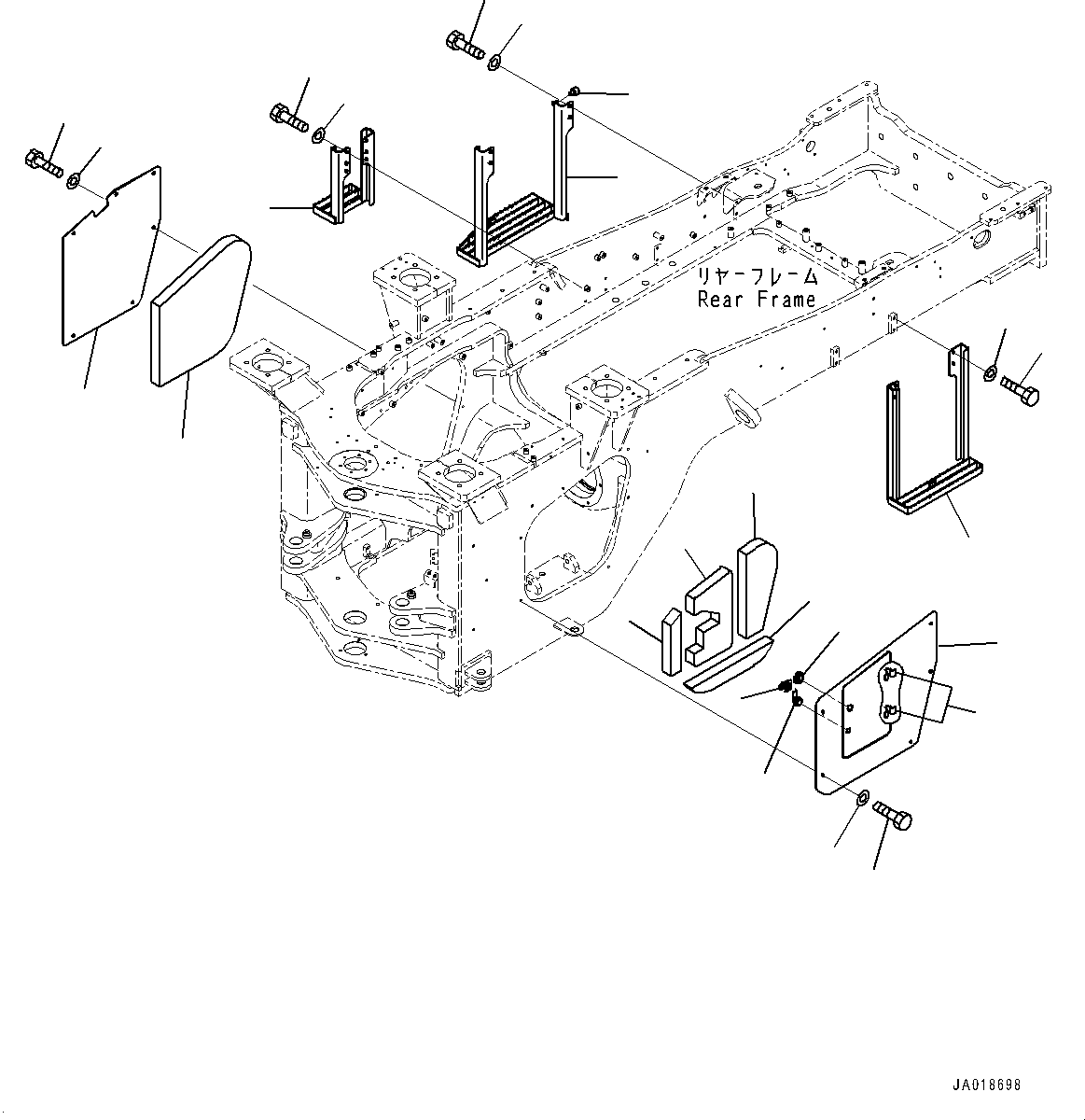 リヤーフレーム
Rear Frame

JA018698