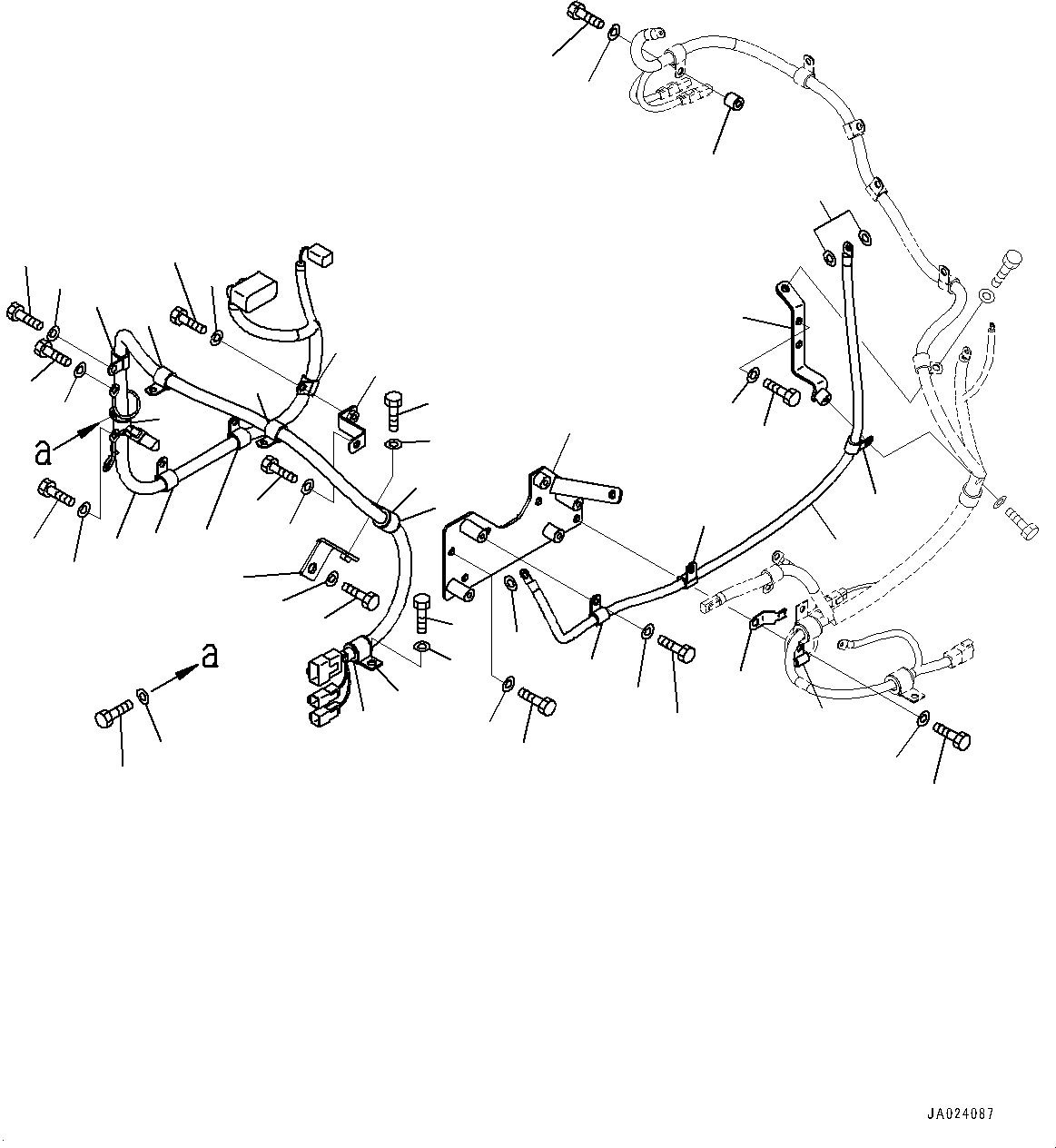 a

a

JA024087