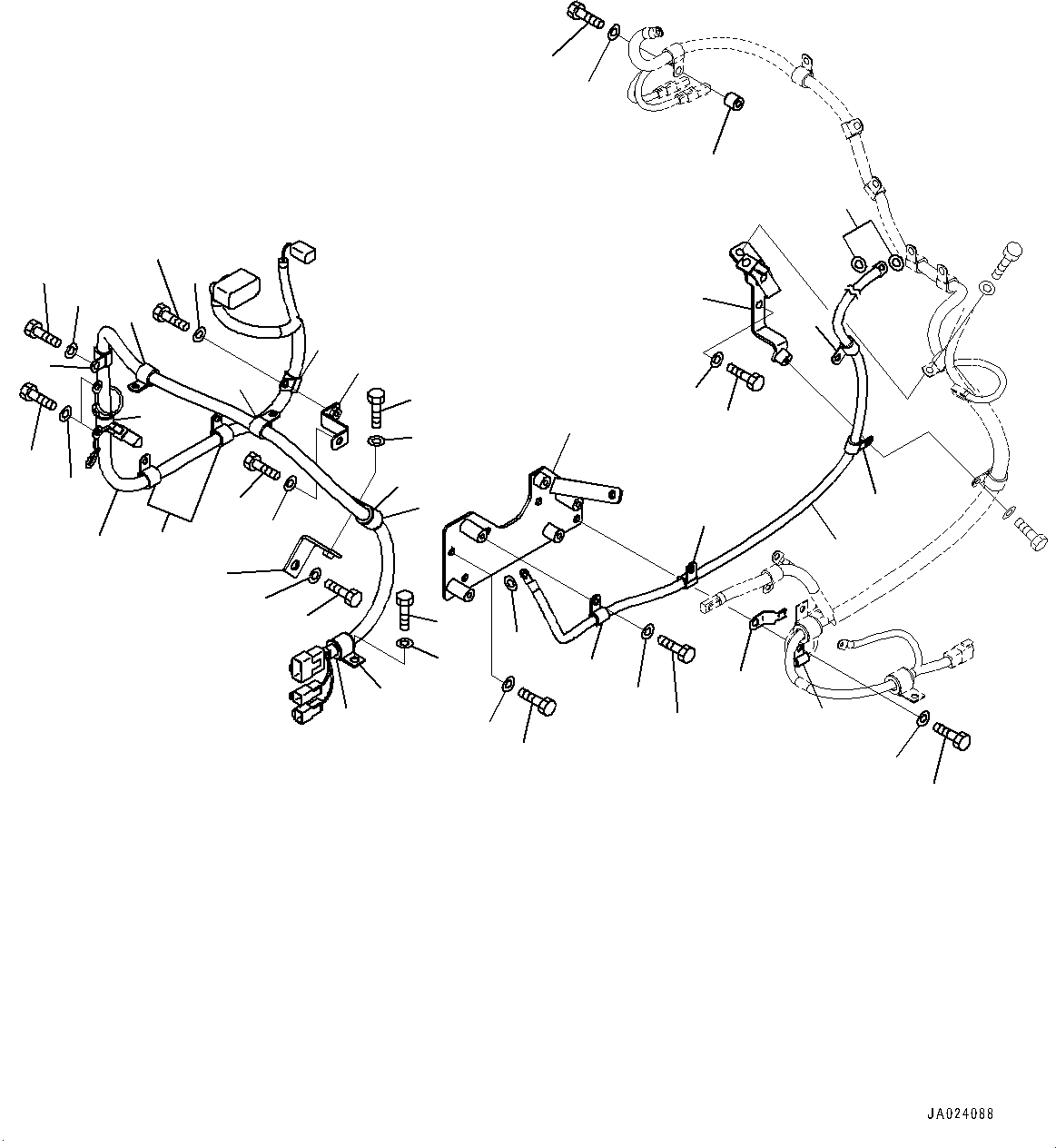 JA024088