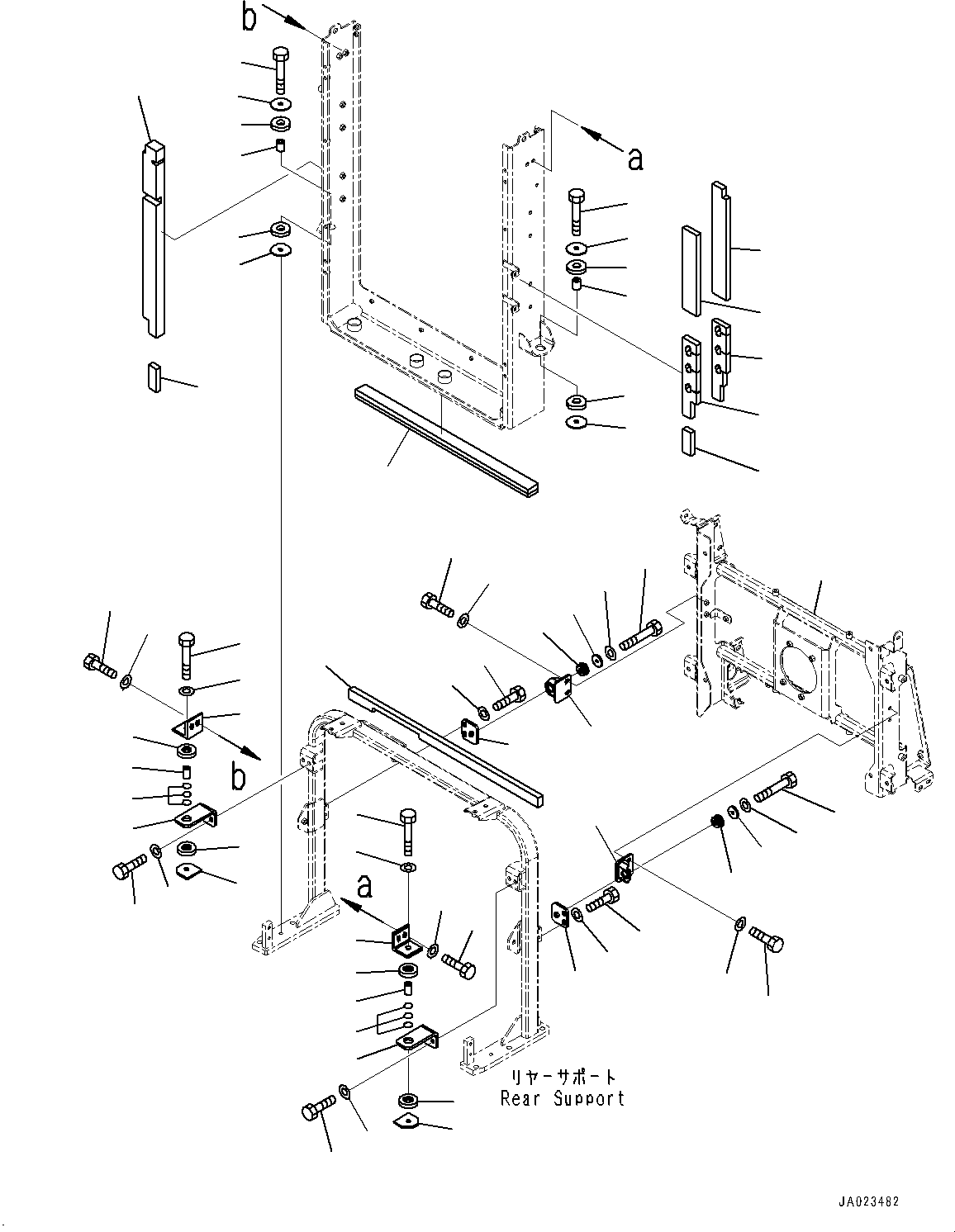 b

a

b

a

リヤーサポート
Rear Support

JA023482