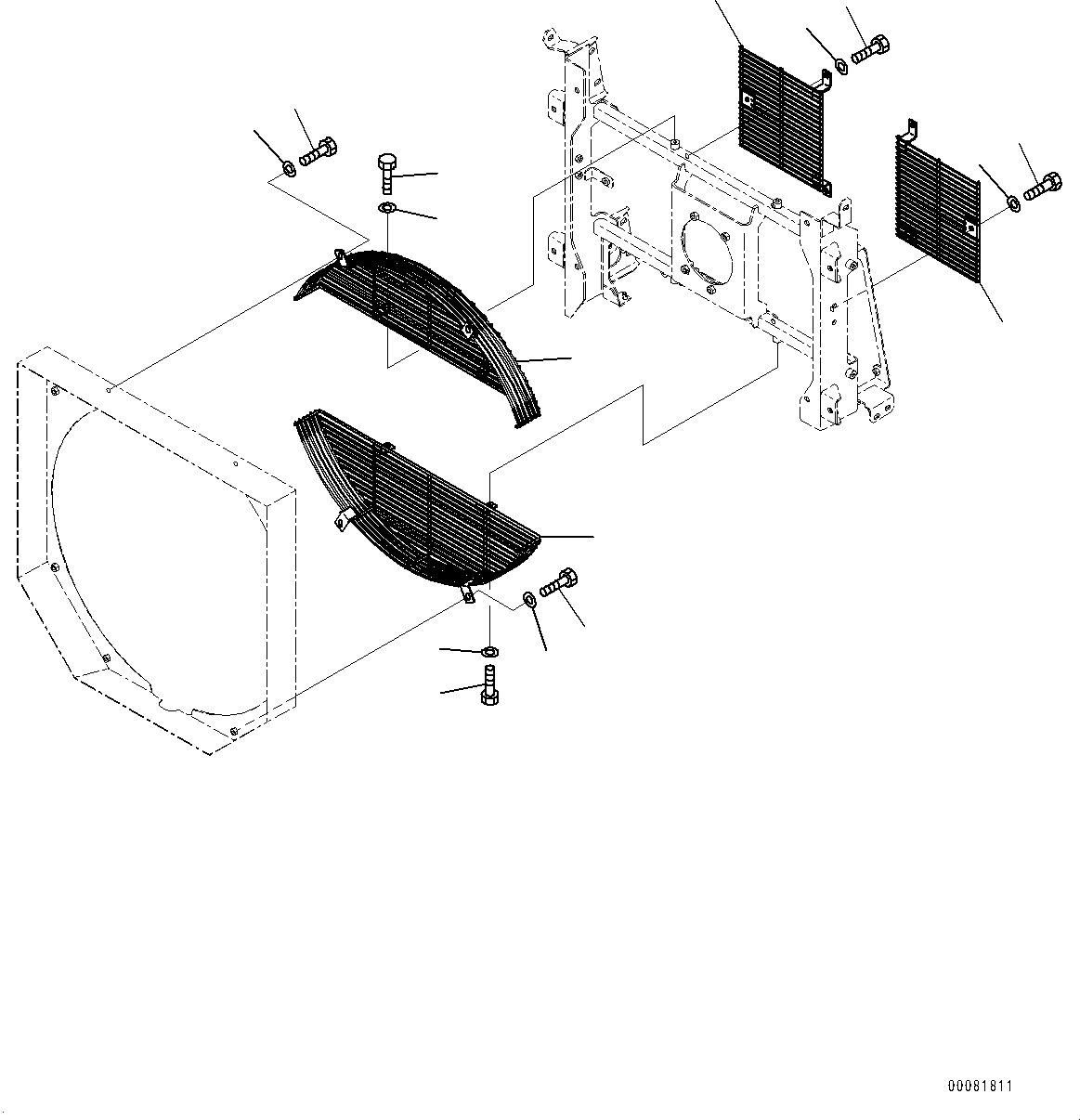 00081811