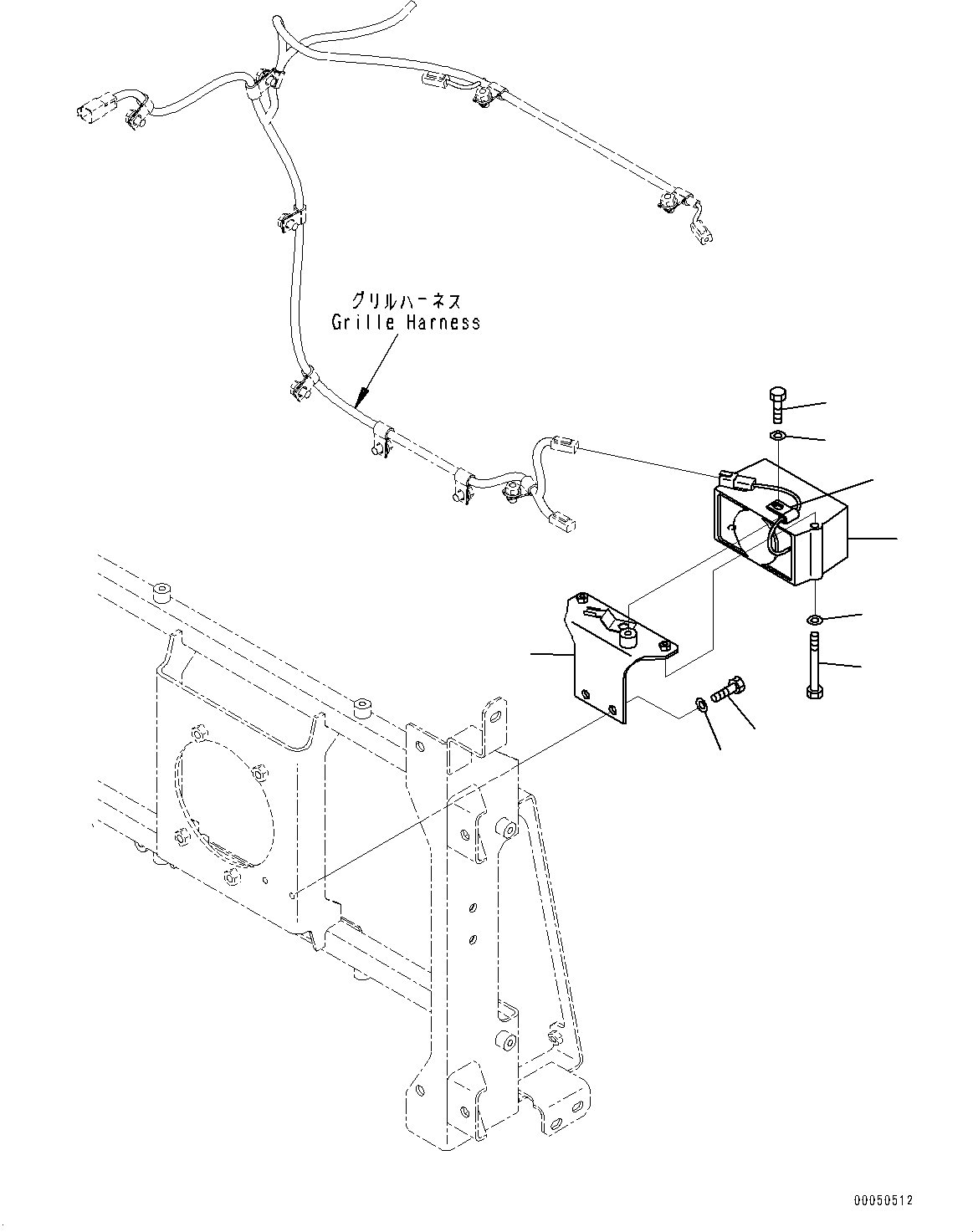 グリルハーネス
Grille Harness

00050512