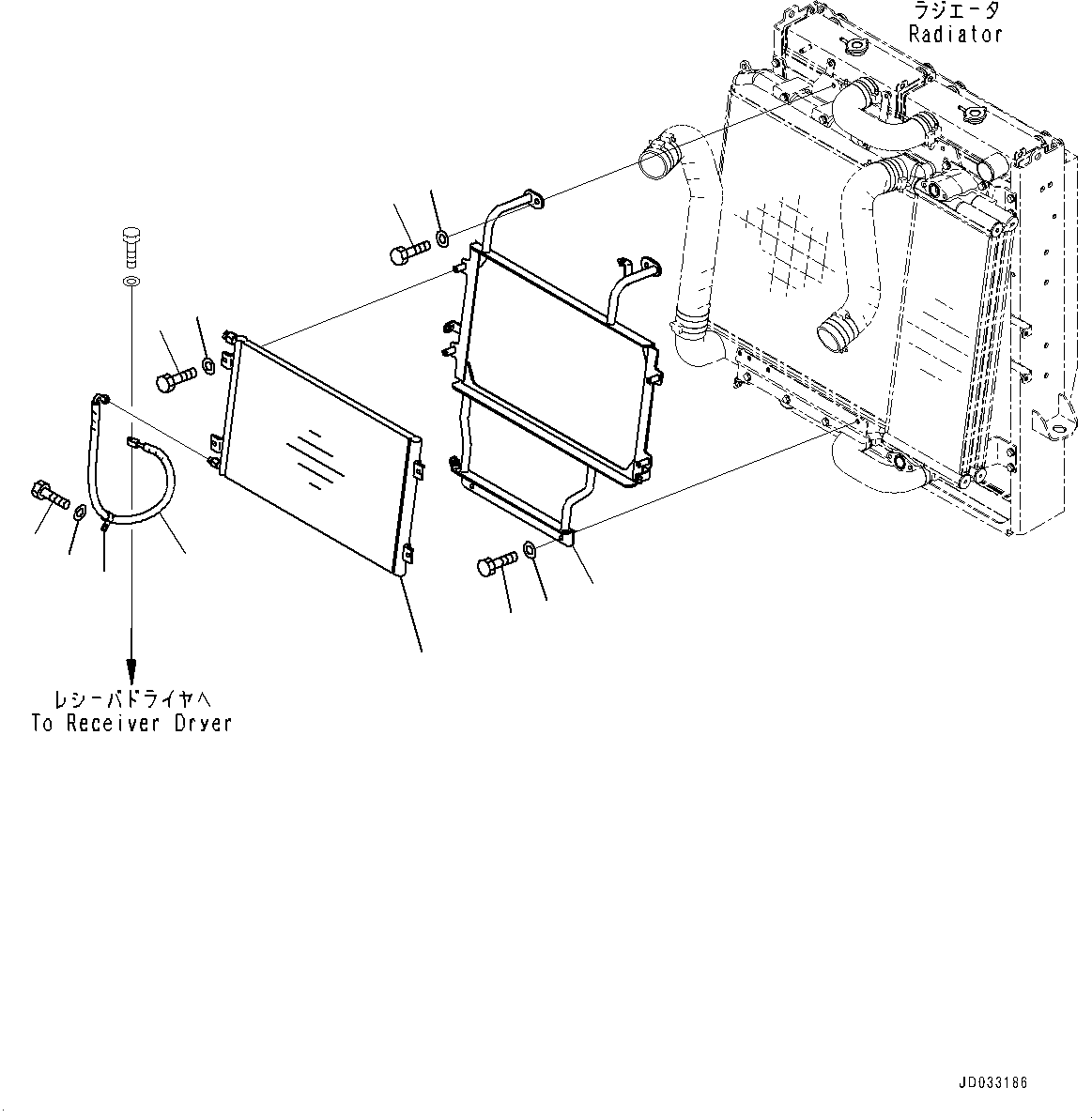 ラジエータ
Radiator

レシーバドライヤへ
To Receiver Dryer

JD033186