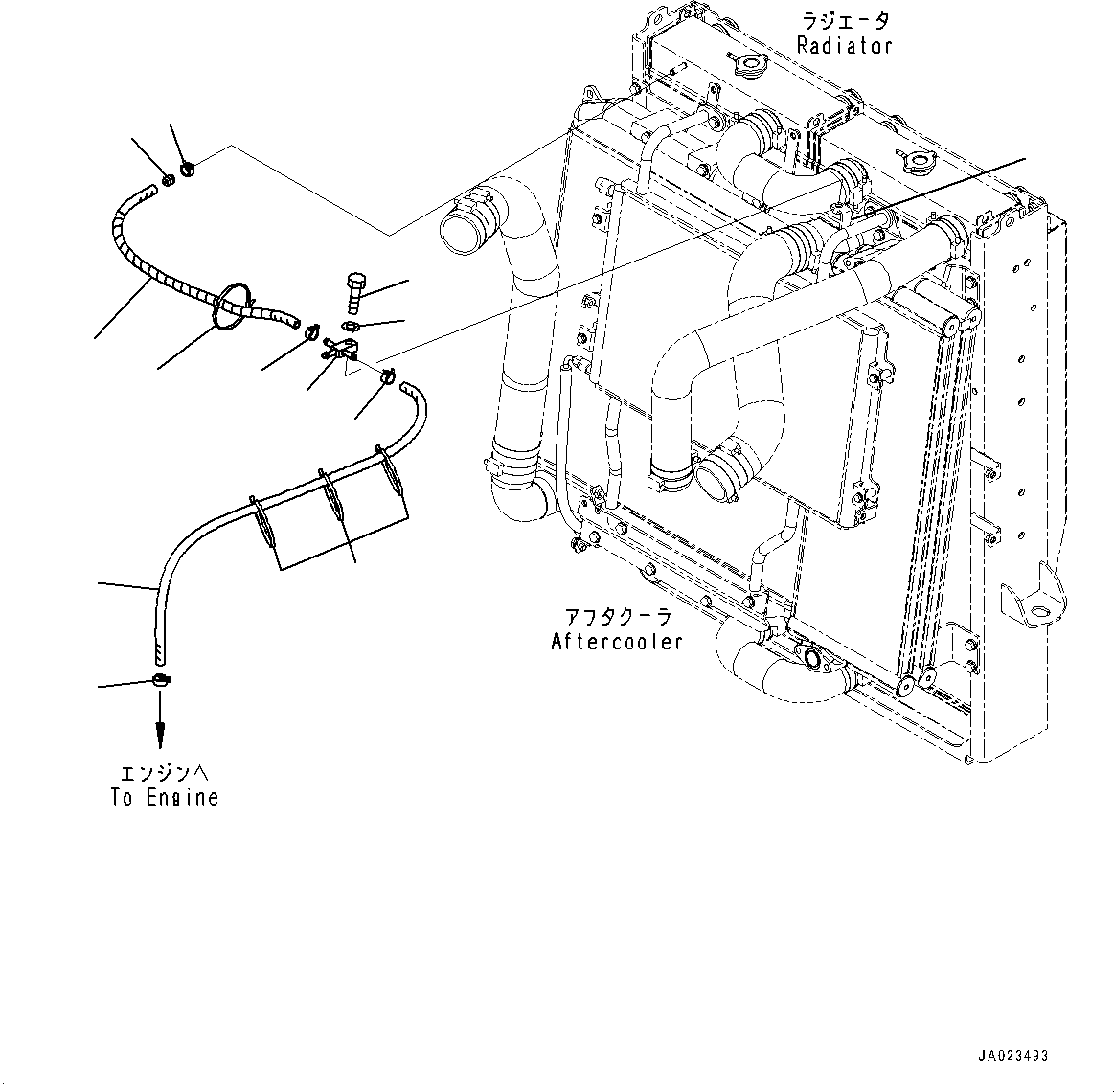 ラジエータ
Radiator

アフタクーラ
Aftercooler

エンジンへ
To Engine

JA023493