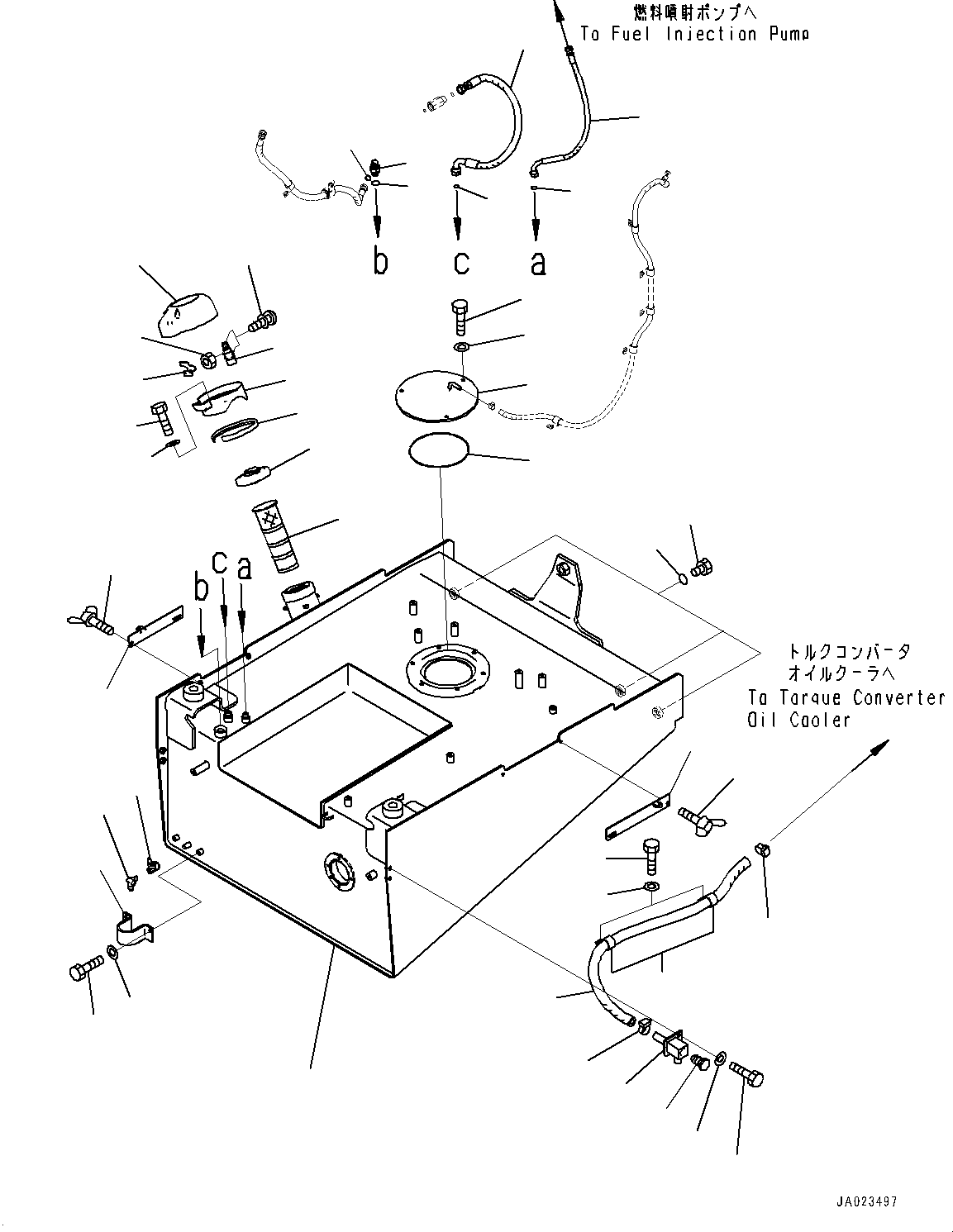 燃料噴射ポンプへ
To Fuel Injection Pump

b c a

c a
b

トルクコンバータ
オイルクーラへ
To Torque Converter
Oil Cooler

JA023497