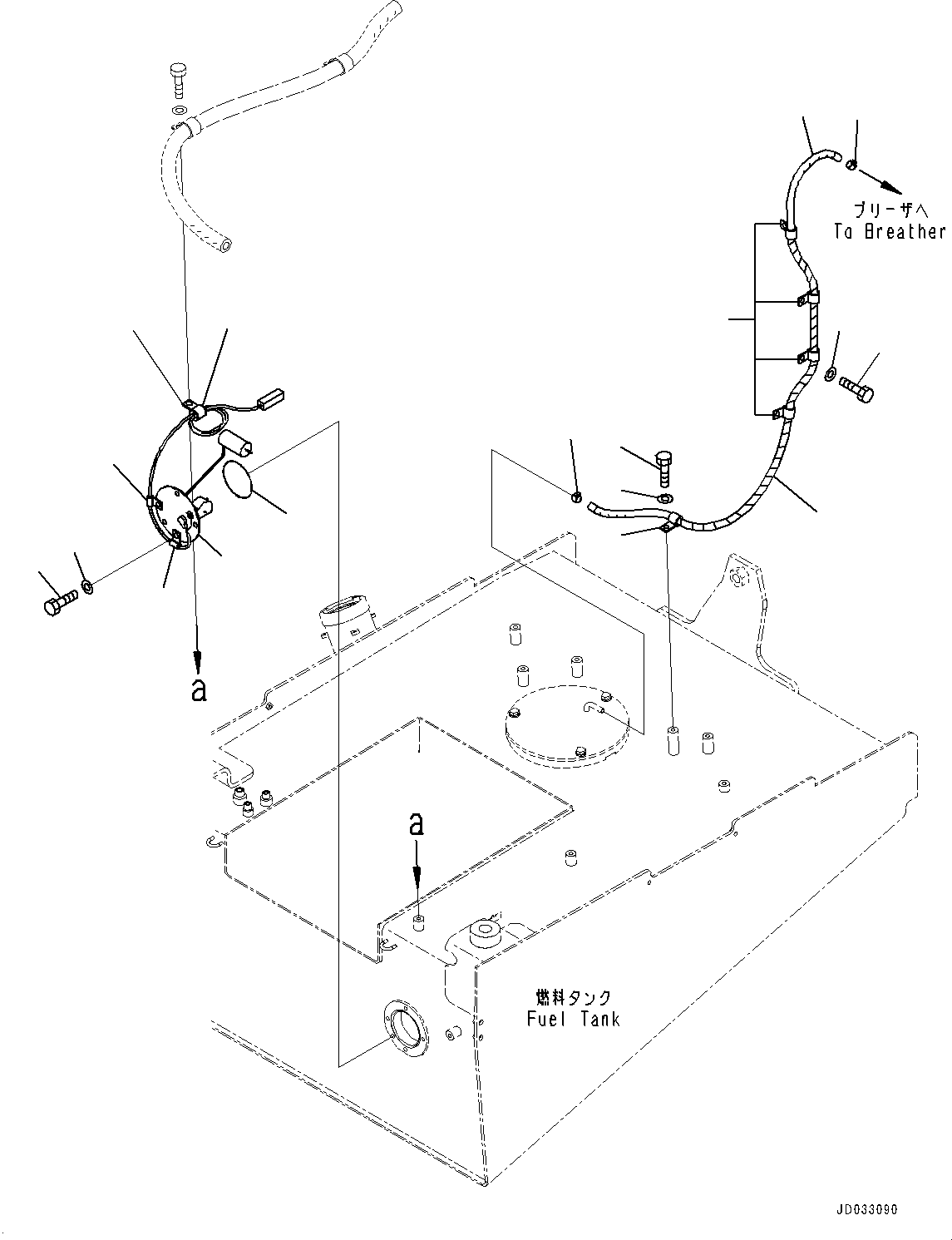 ブリーザへ
To Breather

a

a

燃料タンク
Fuel Tank

JD033090