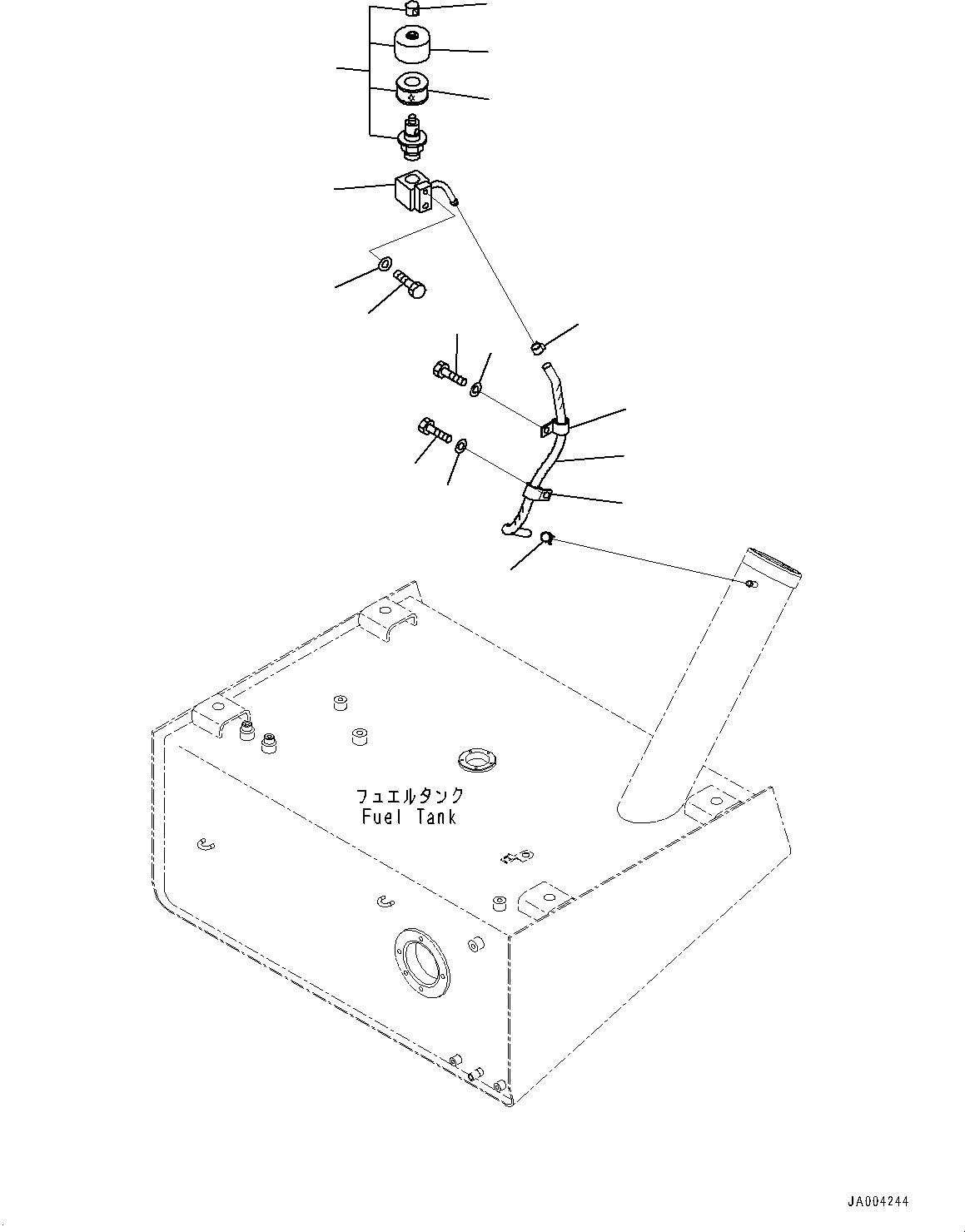 フュエルタンク
Fuel Tank

JA004244