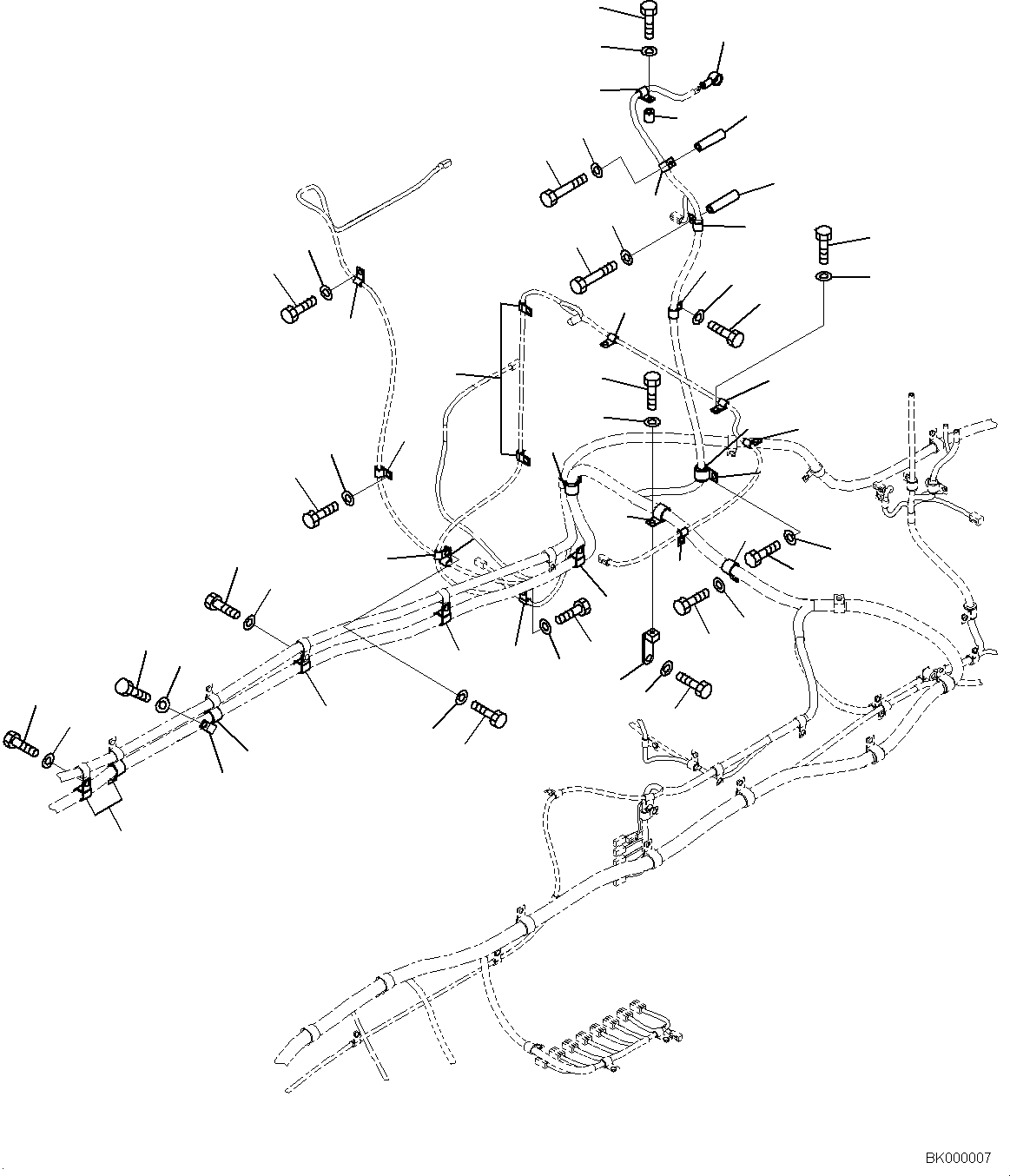 BK000007