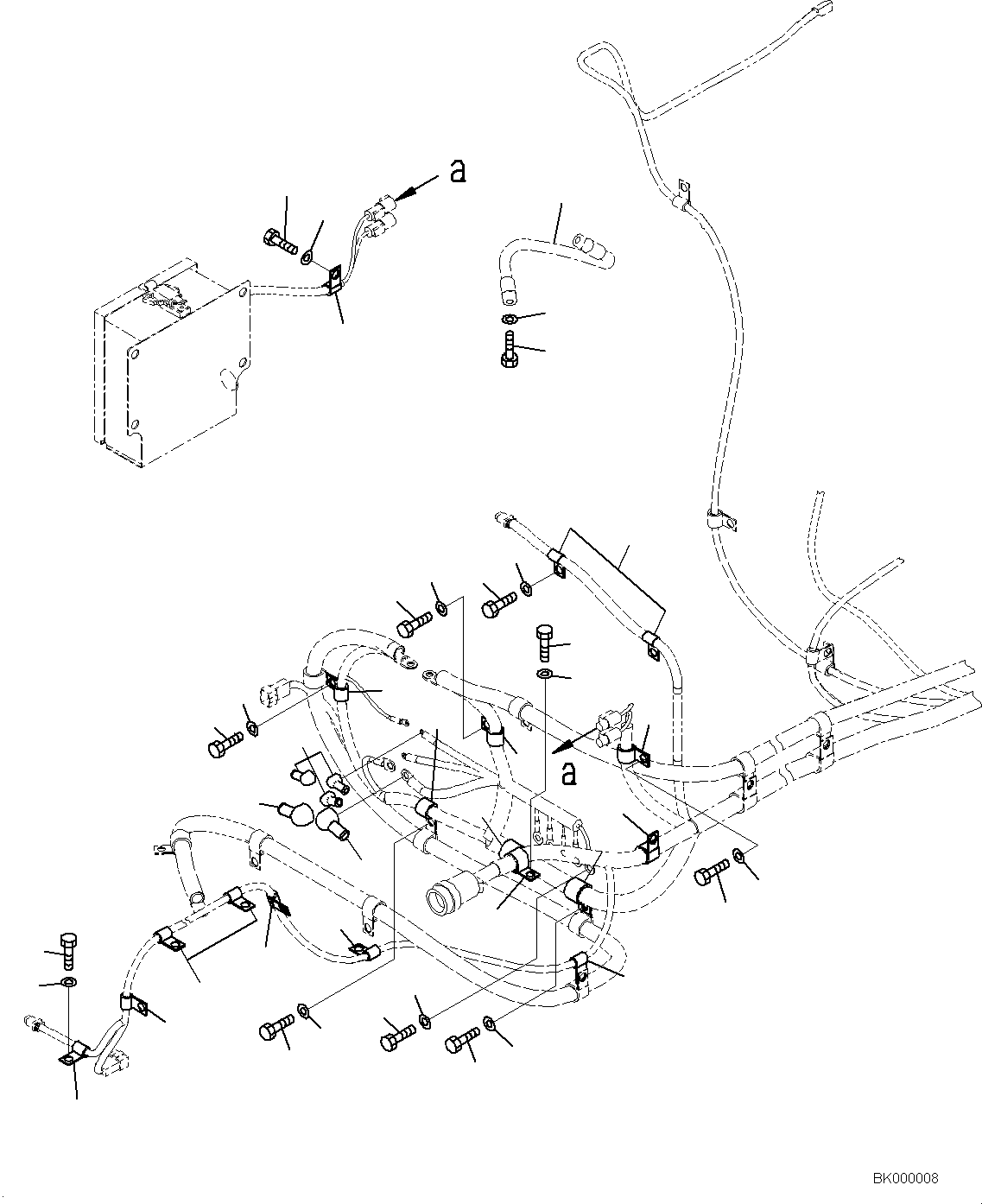 a

a

BK000008