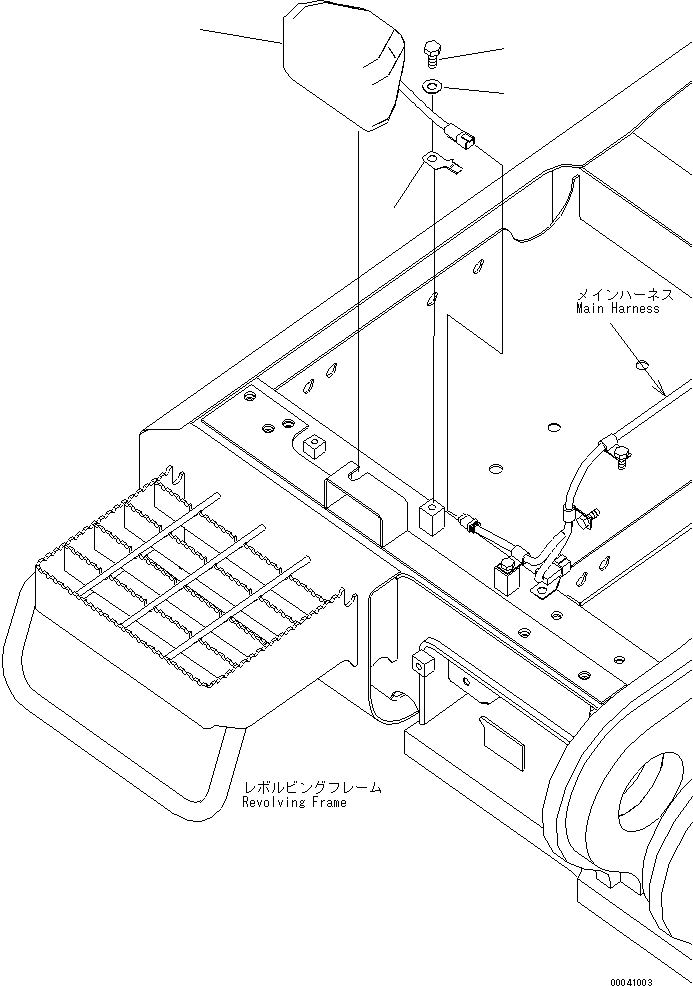 メインハーネス
Main Harness

レボルビングフレーム
Revolving Frame

00041003