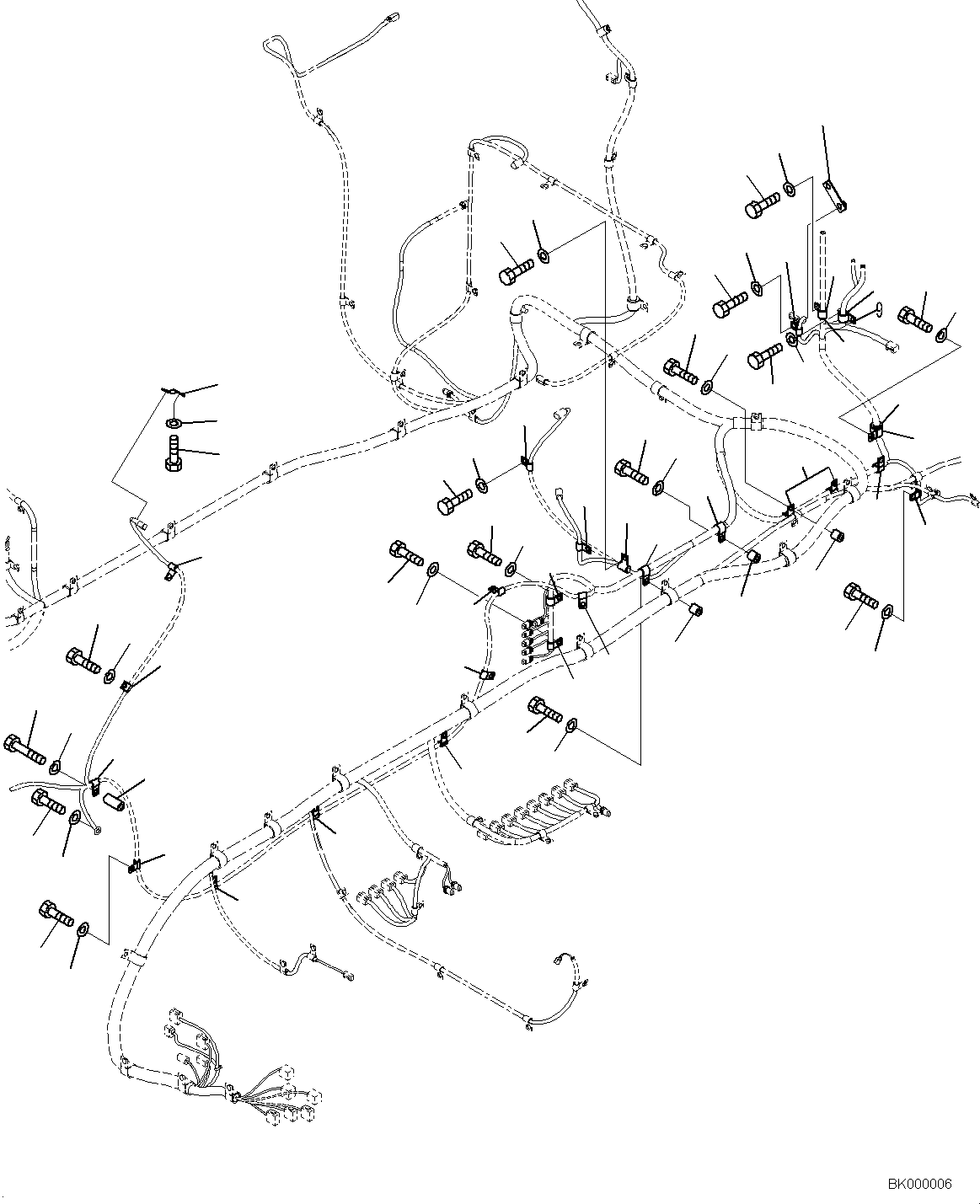 BK000006