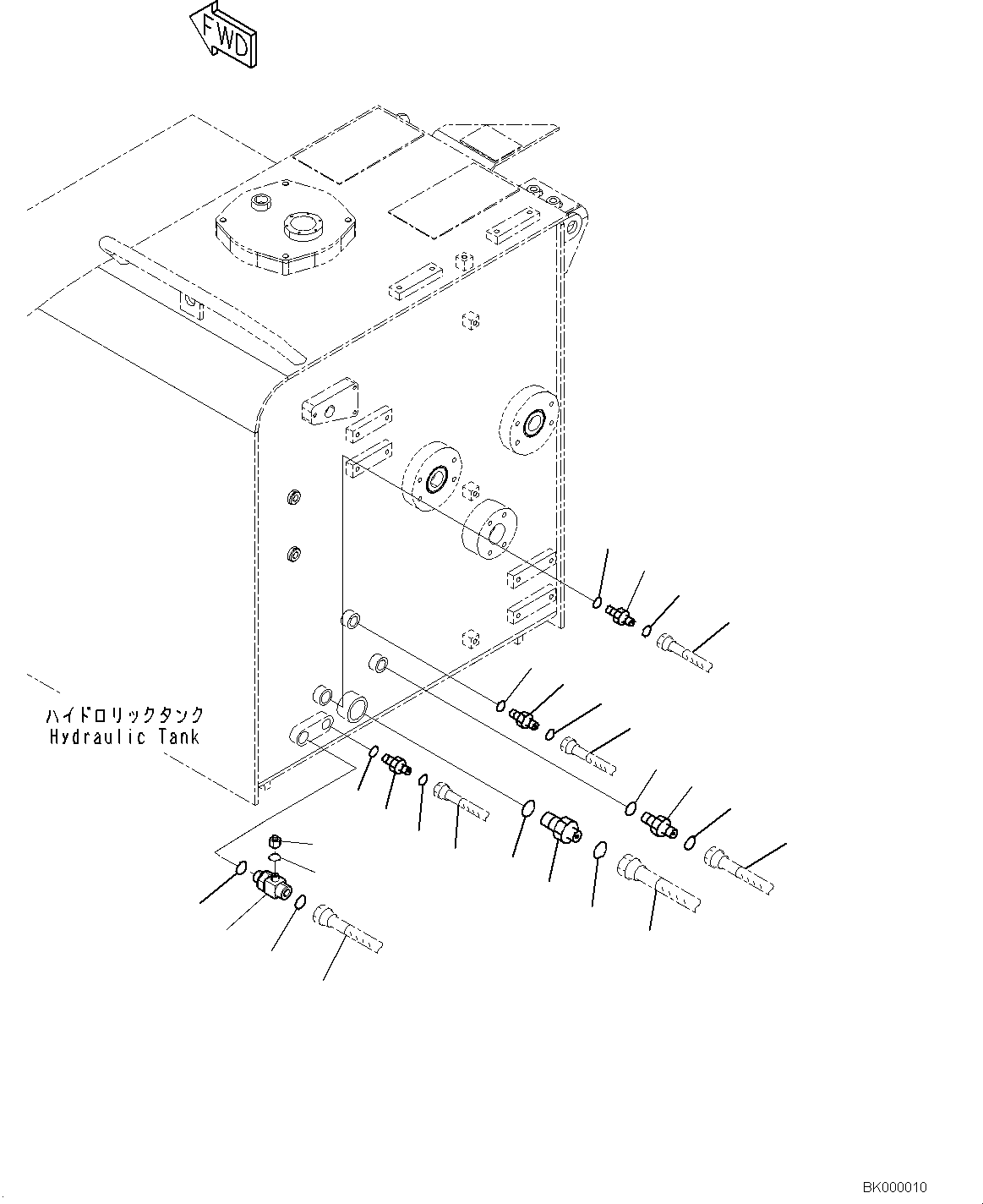 FWD

ハイドロリックタンク
Hydraulic Tank

BK000010