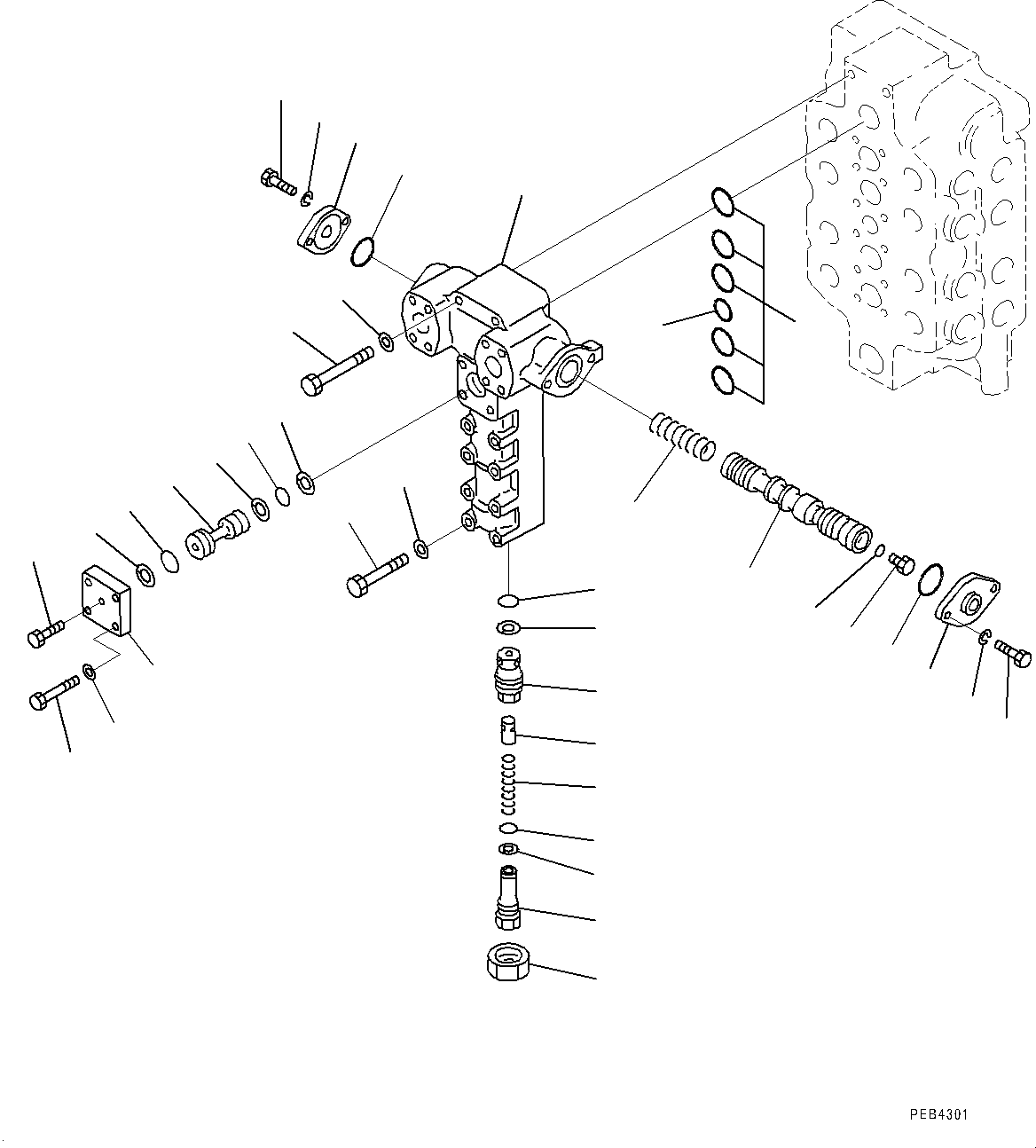 PEB4301