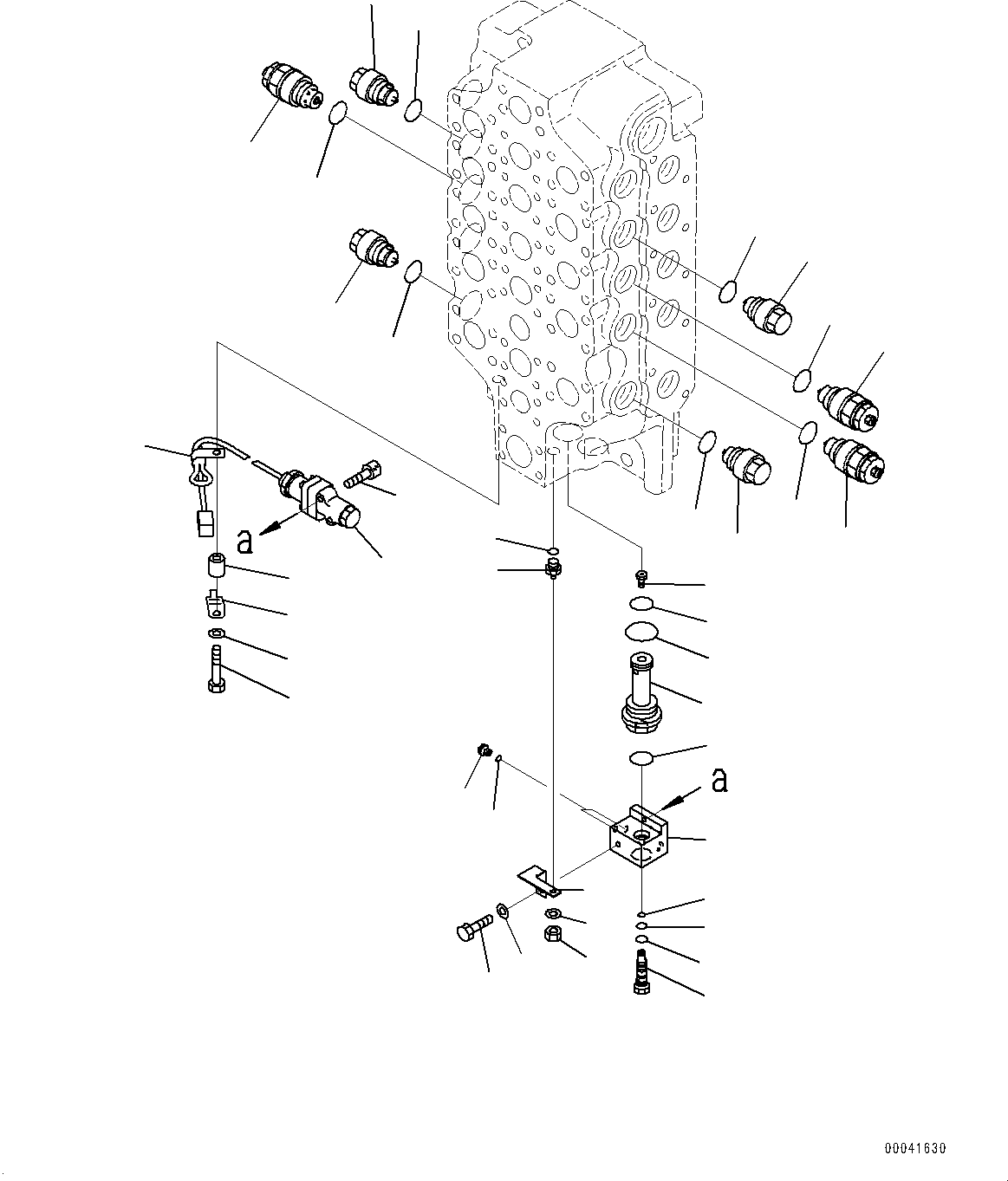 a

a

00041630