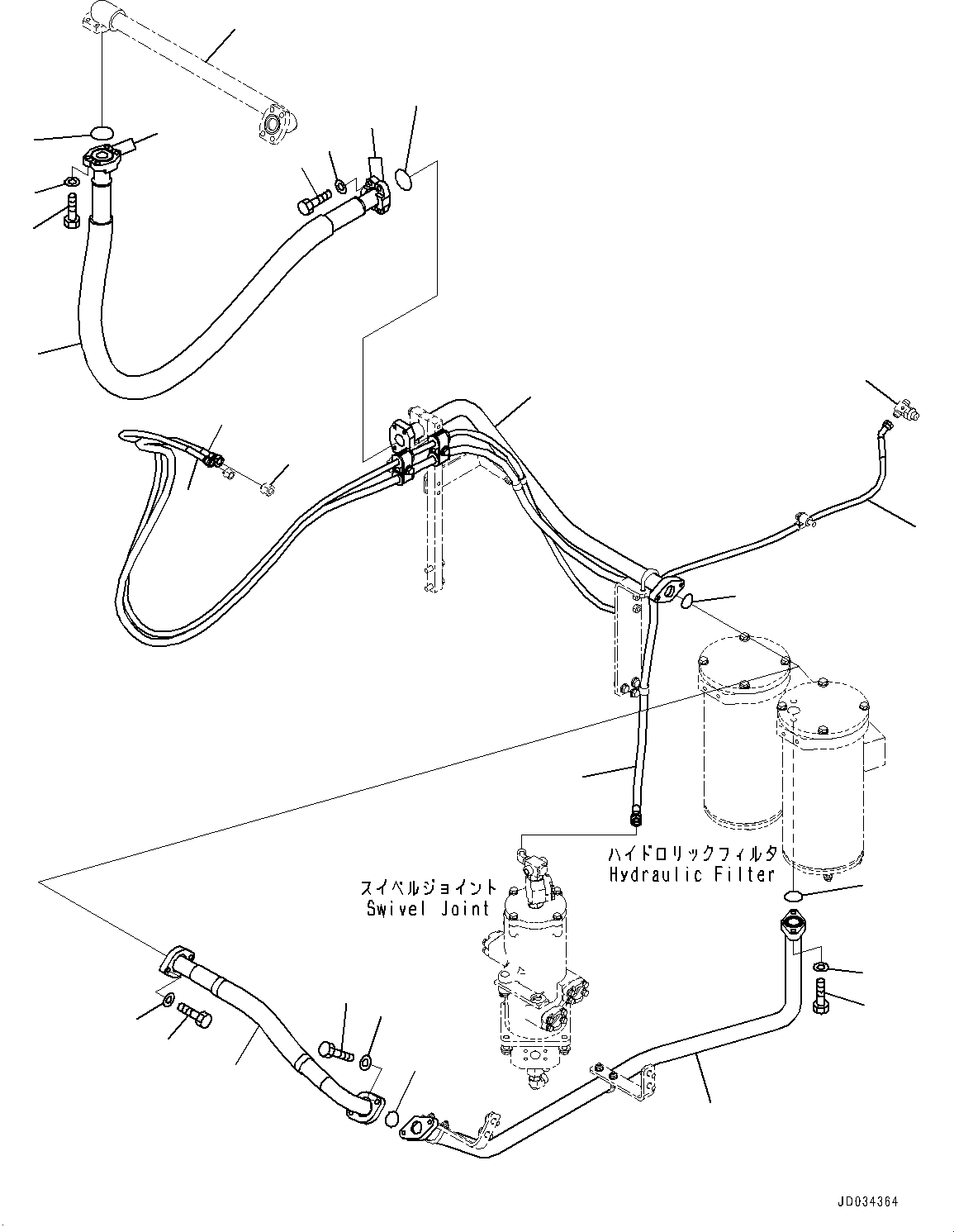 ハイドロリックフィルタ
Hydraulic Filter

スイベルジョイント
Swivel Joint

JD034364