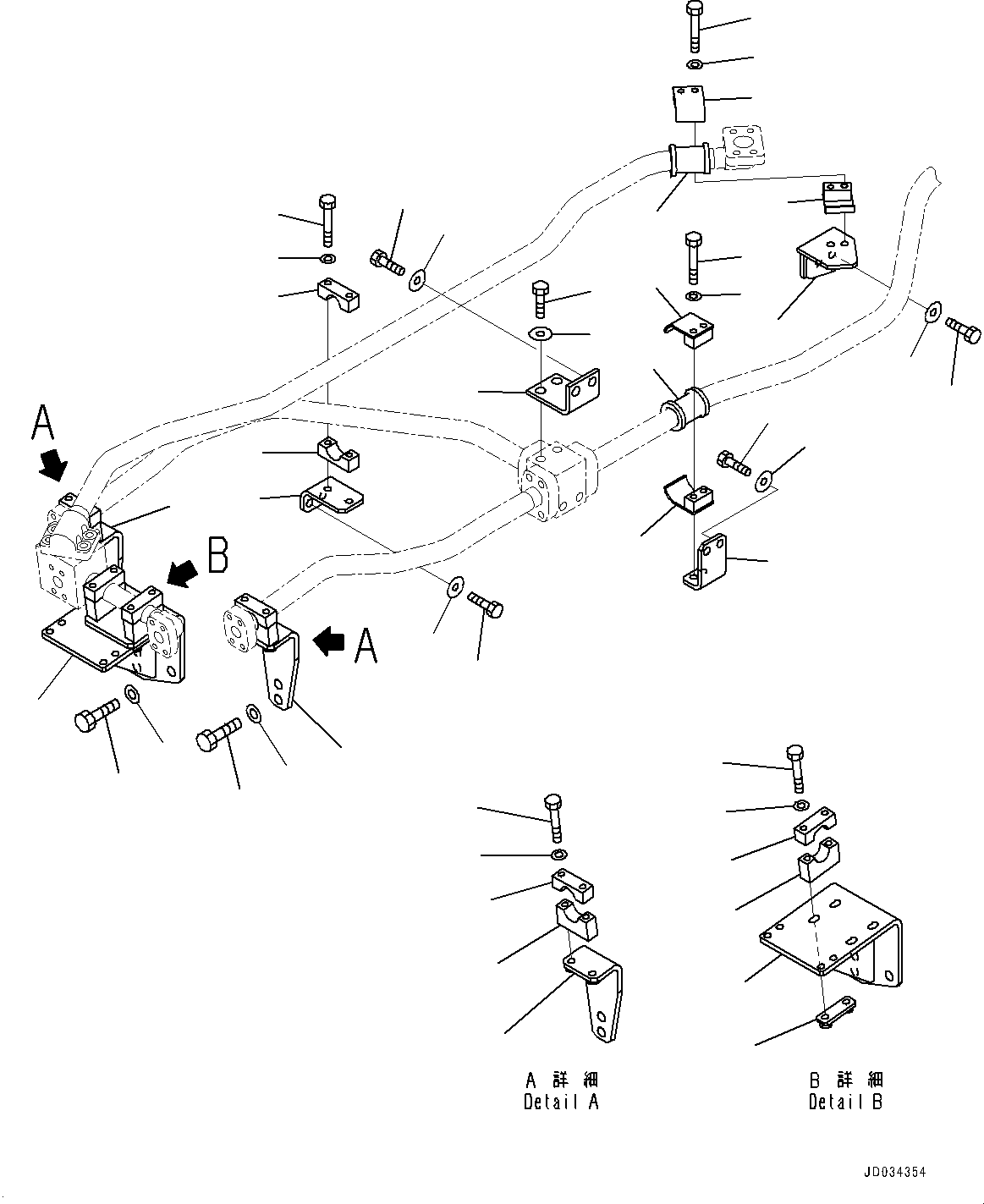 A

B

A

A 詳 細
Detail A

B 詳 細
Detail B

JD034354