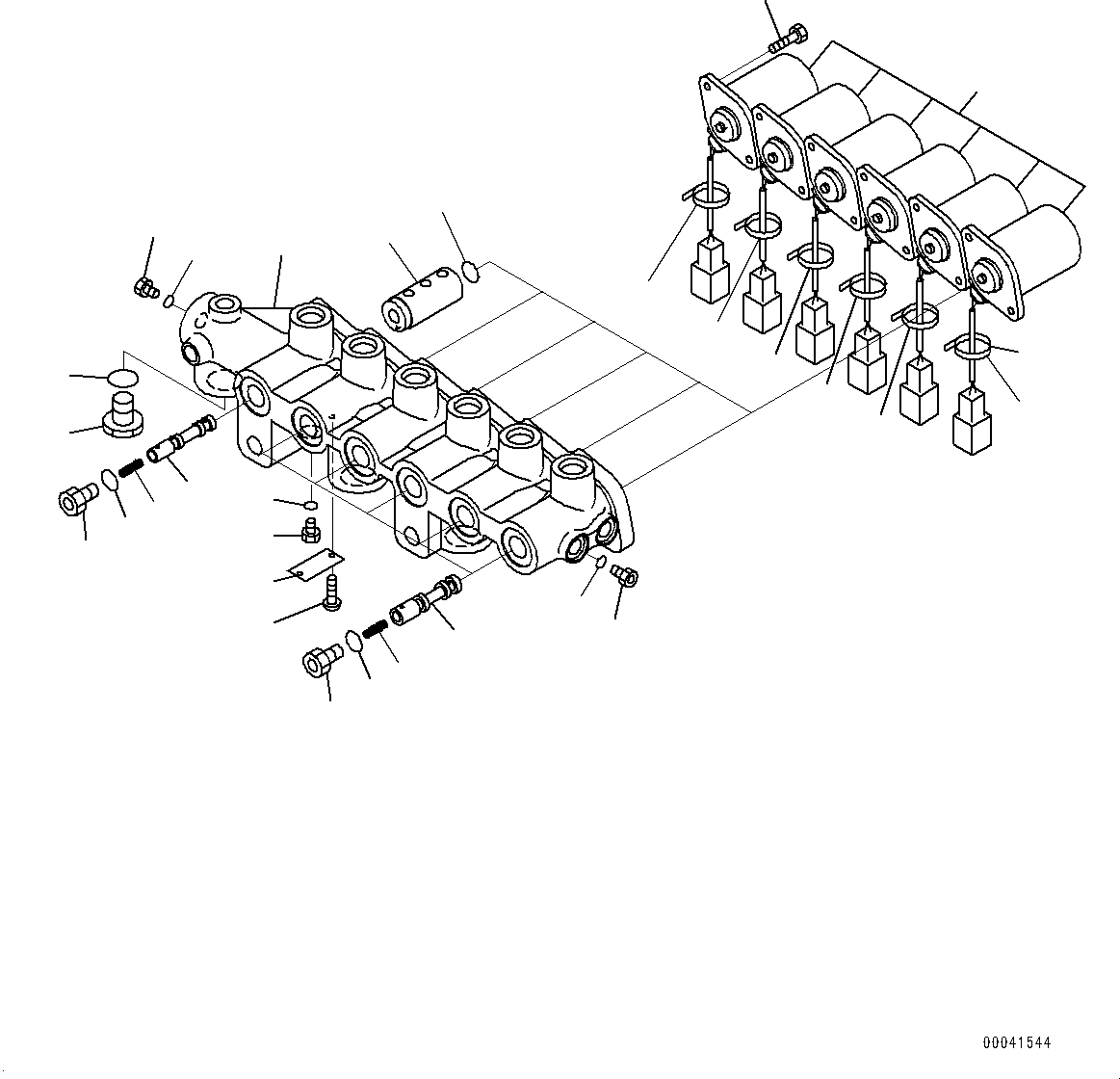 00041544