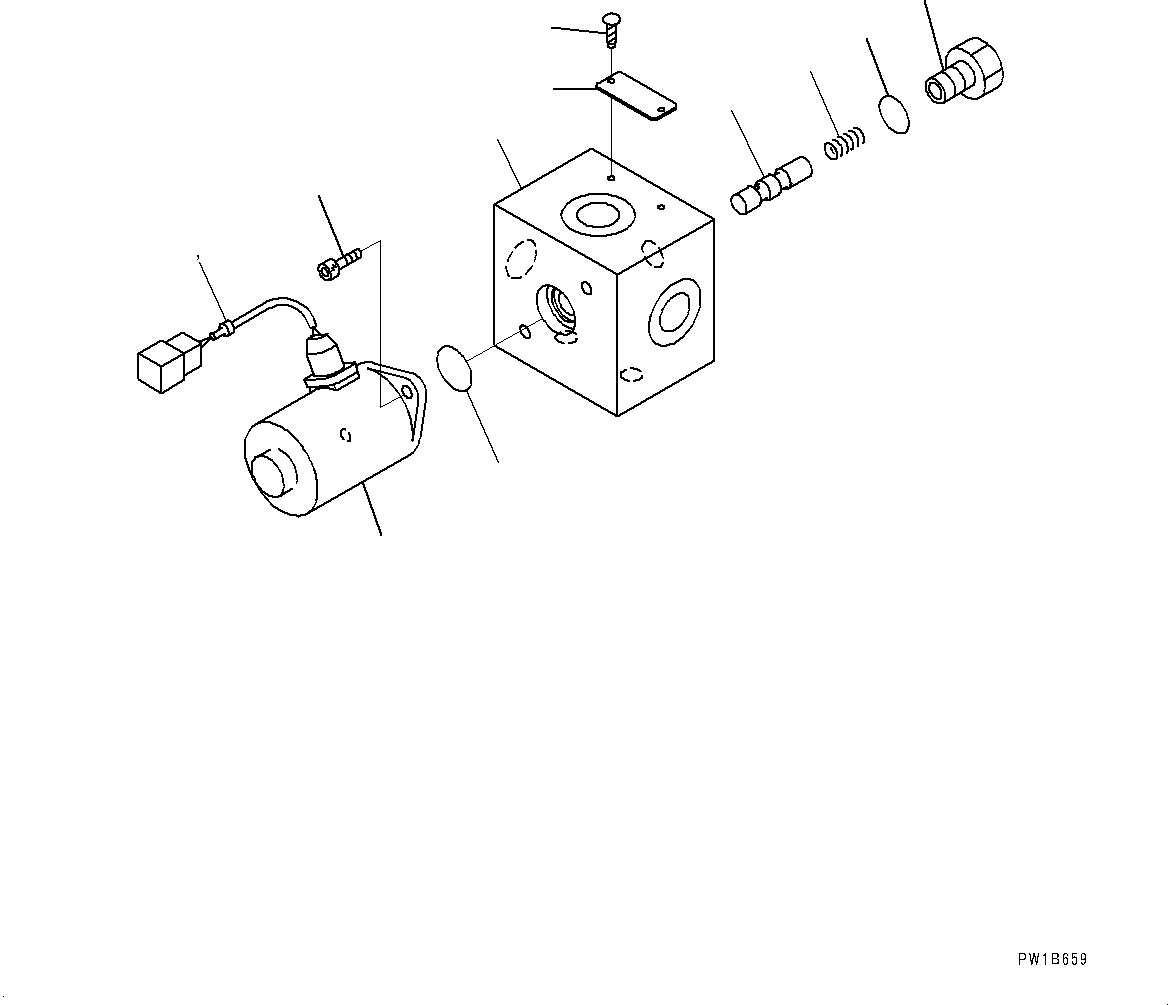 PW1B659