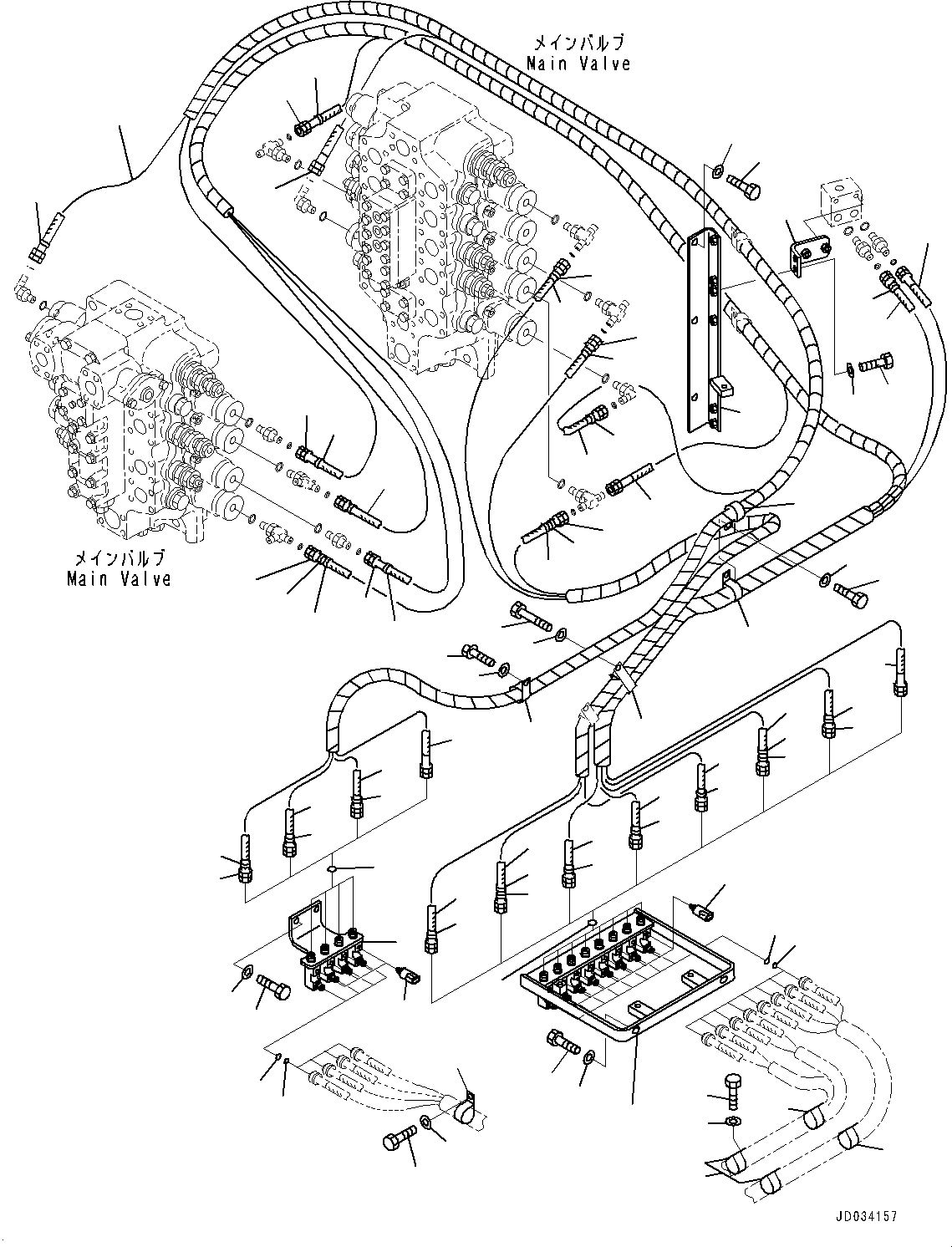 メインバルブ
Main Valve

メインバルブ
Main Valve

JD034157