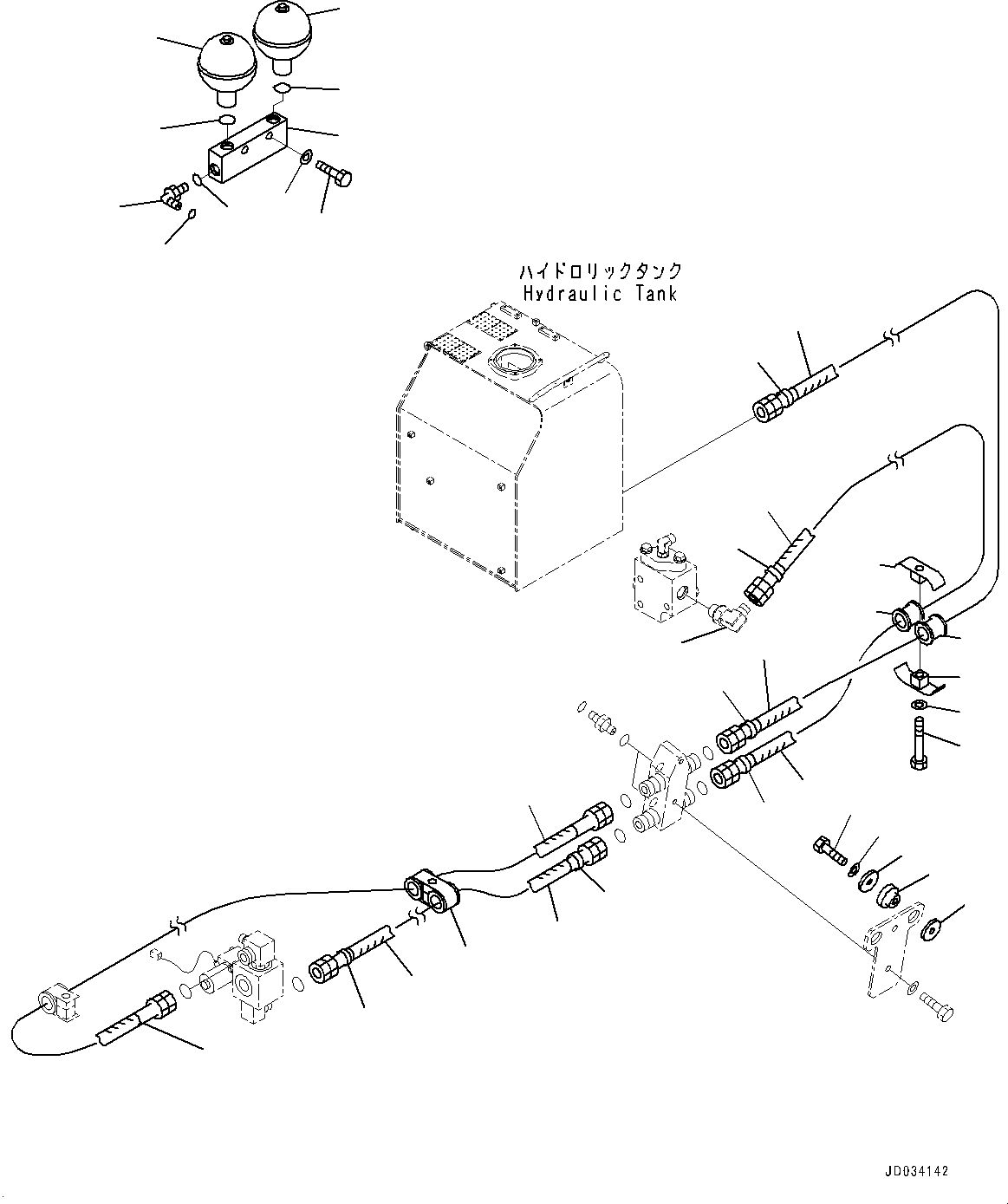 ハイドロリックタンク
Hydraulic Tank

JD034142