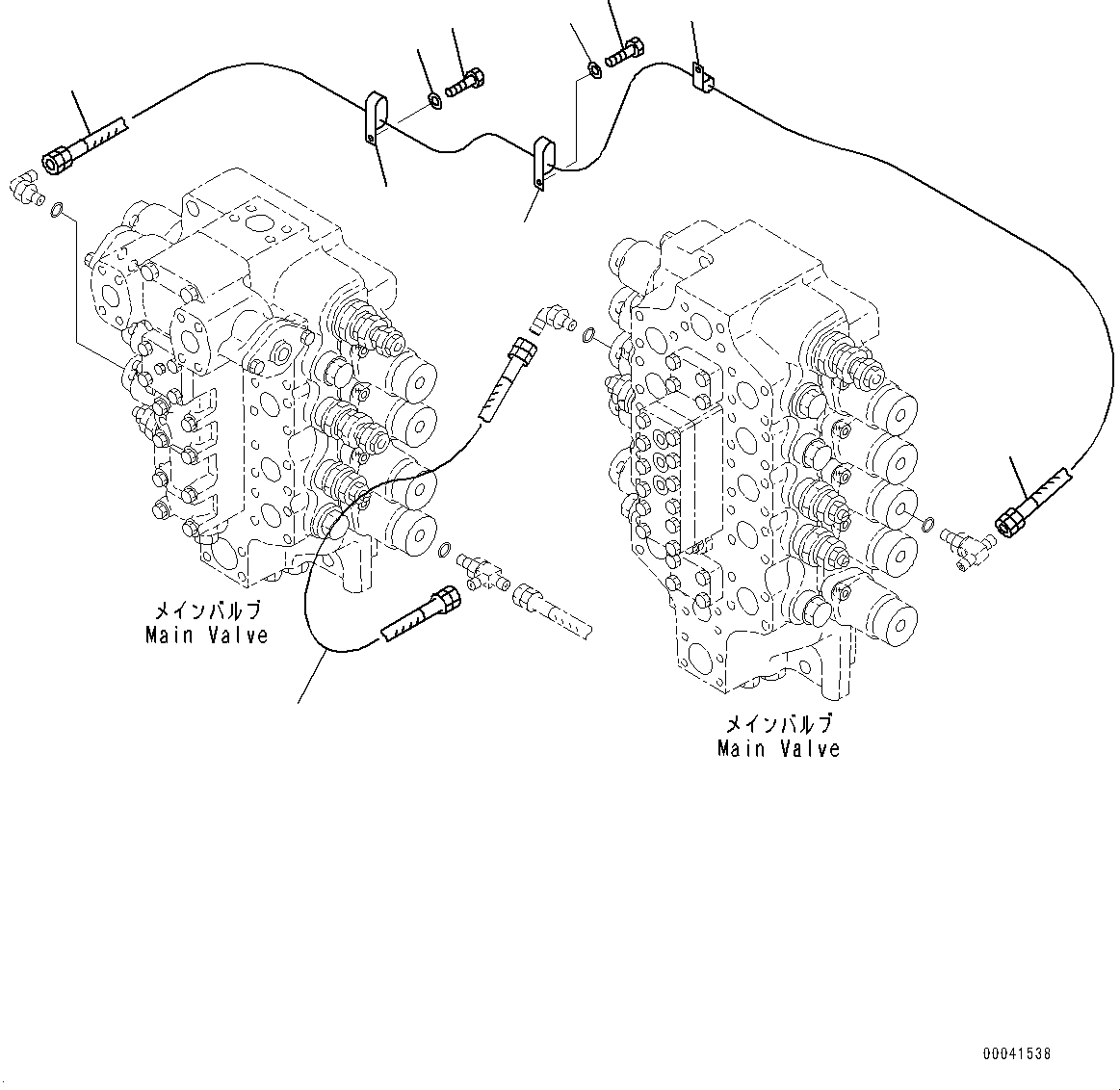 メインバルブ
Main Valve

メインバルブ
Main Valve

00041538