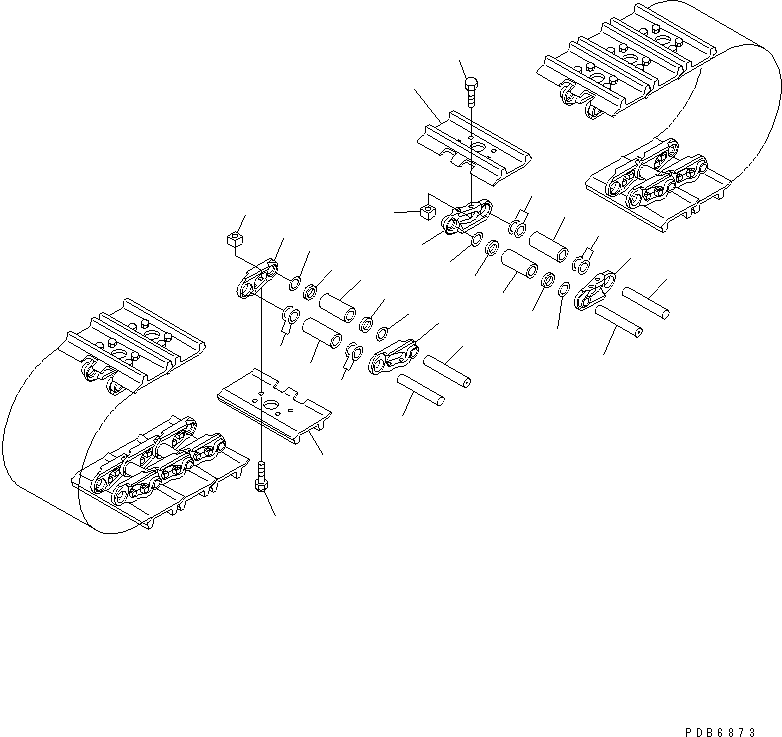 PDB6873