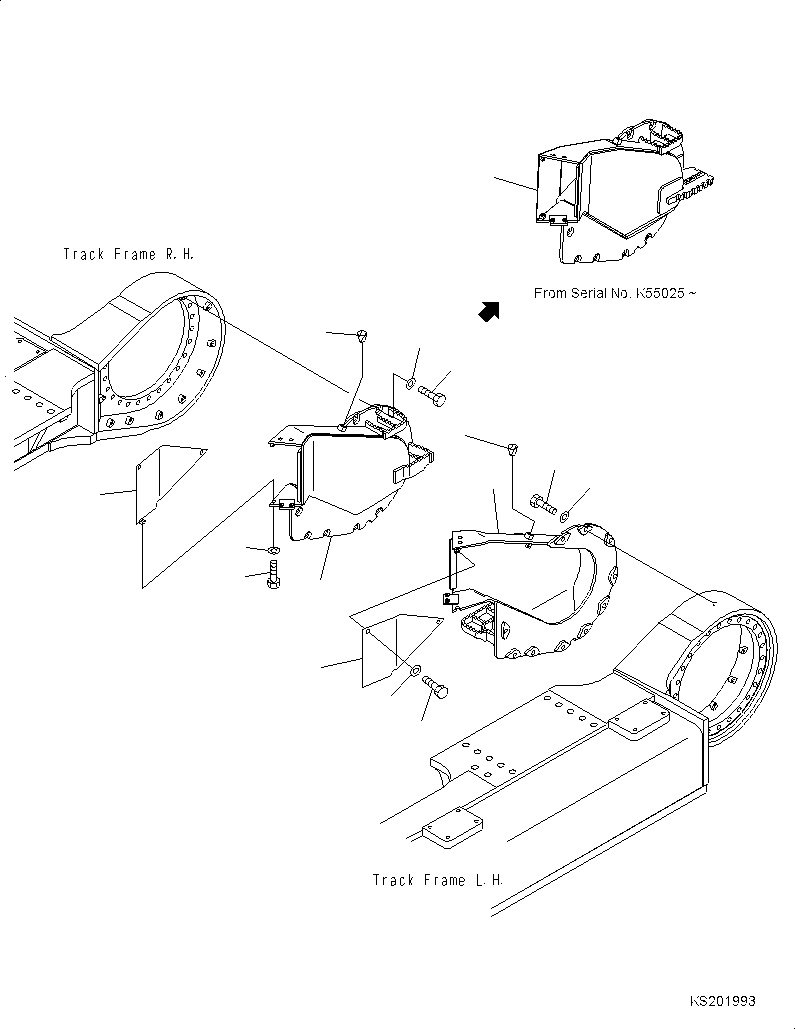 Track Frame R.H.

From Serial No. K55025 ~

Track Frame L.H.

KS201993